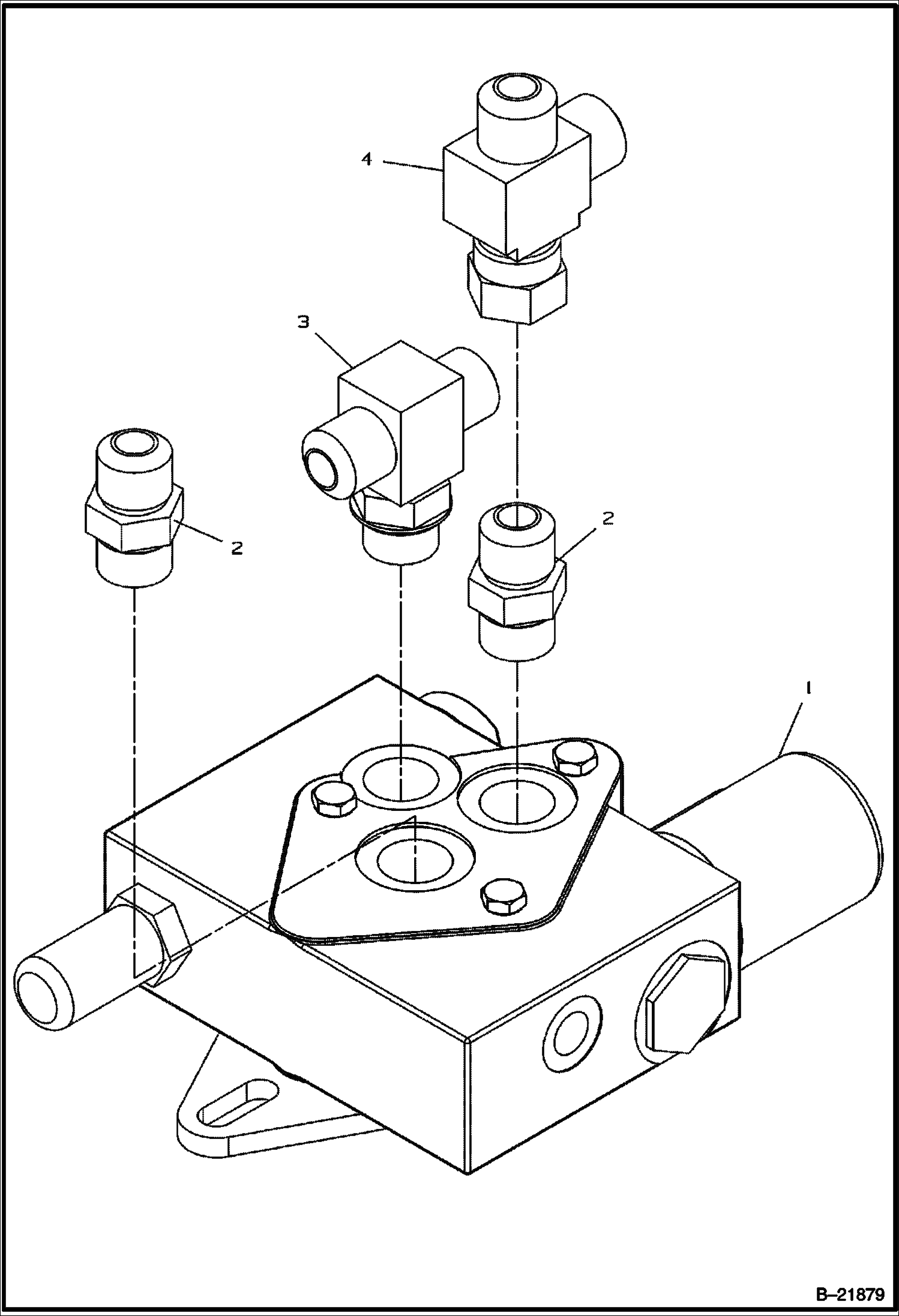 4

3

2

2

1

B–21879