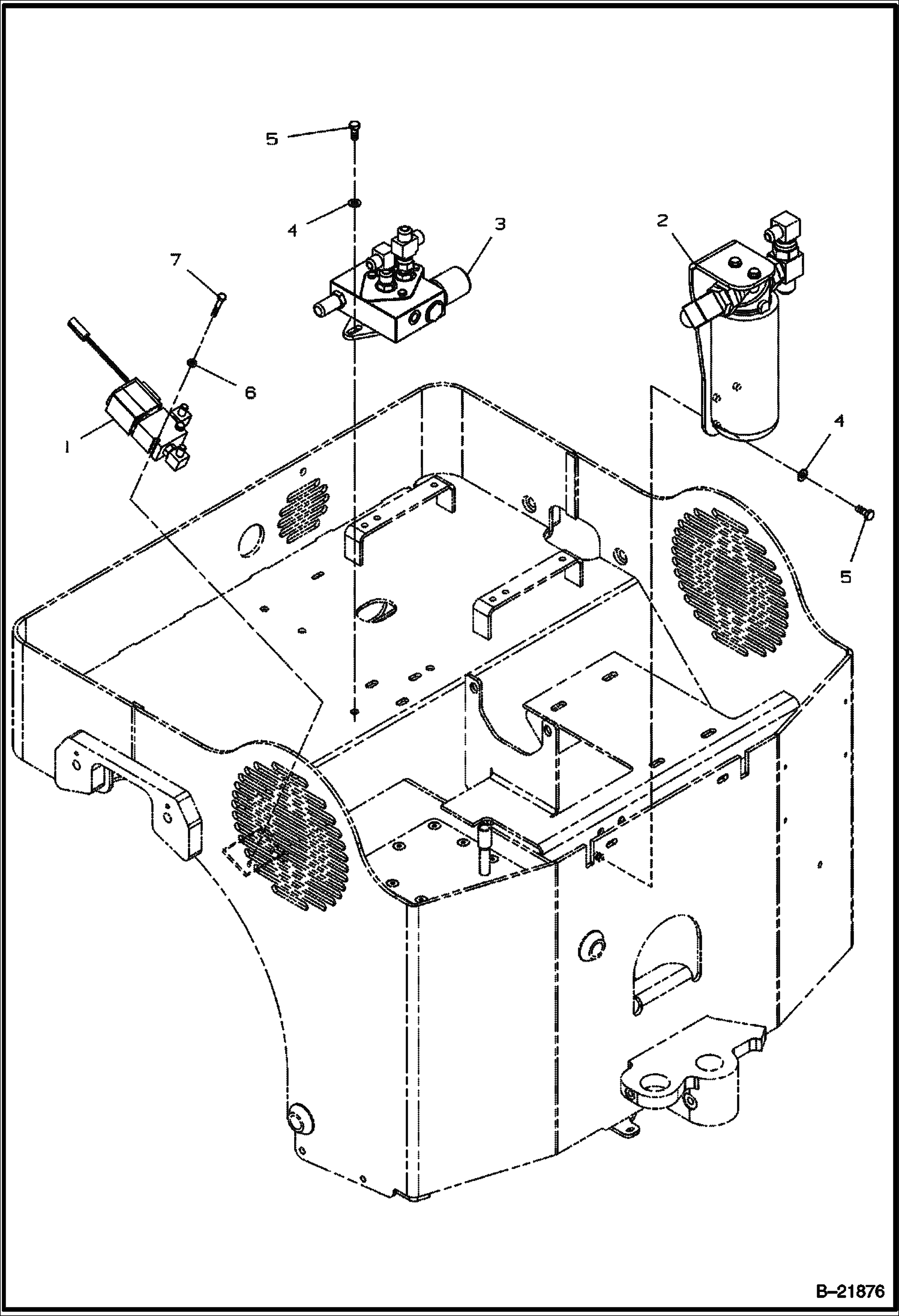 5

4

3

2

7

6

1

4

5

B–21876