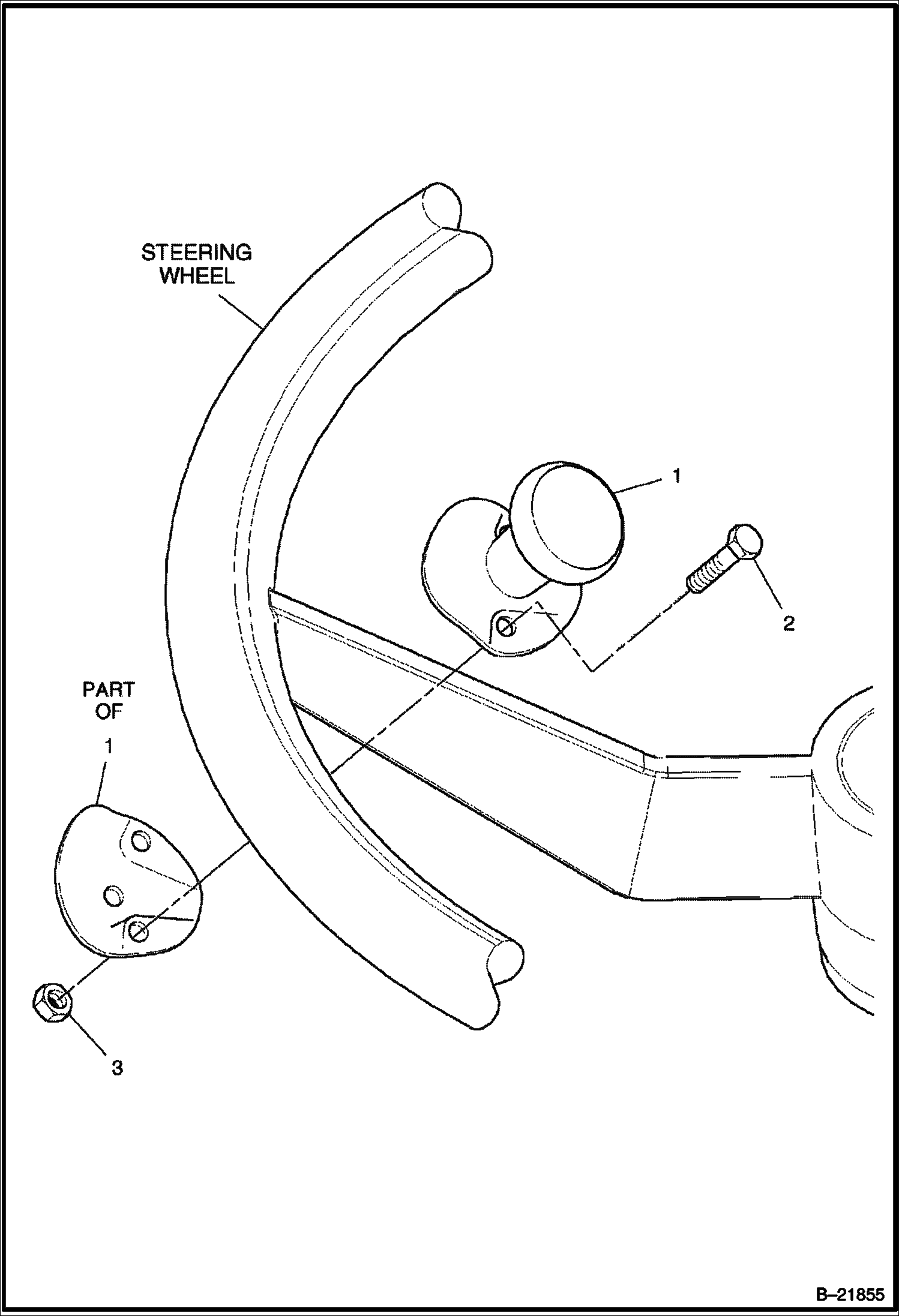 STEERING WHEEL

1

2

PART OF

1

3

B–21855