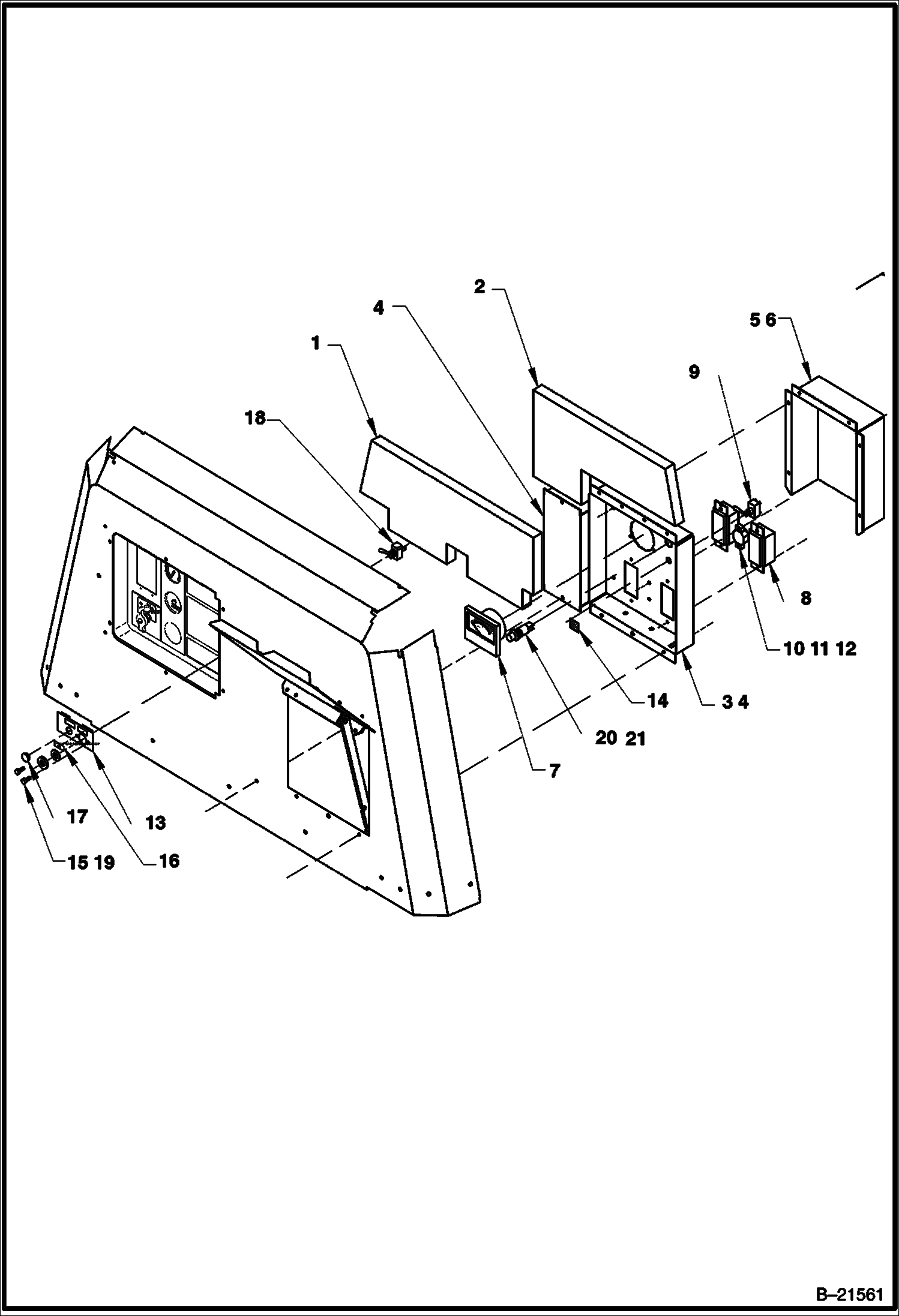 2
4
5 6
1
9
18
8
10 11 12
14
3 4
20 21
7
17
13
15 19
16
B–21561