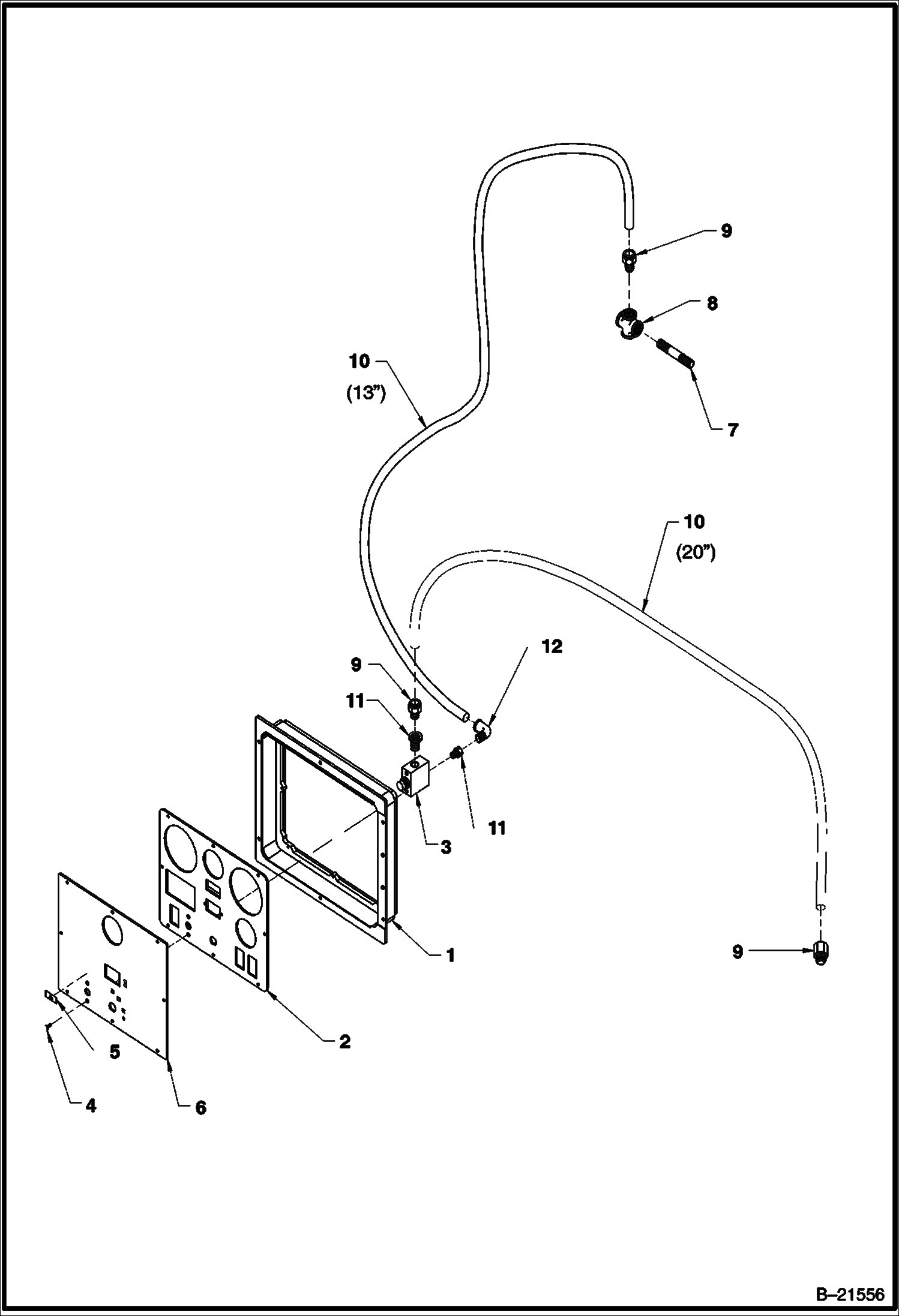 9

8

10
(13")

7

10
(20")

12

9

11

11

3

1

9

2

5

4

6

B–21556