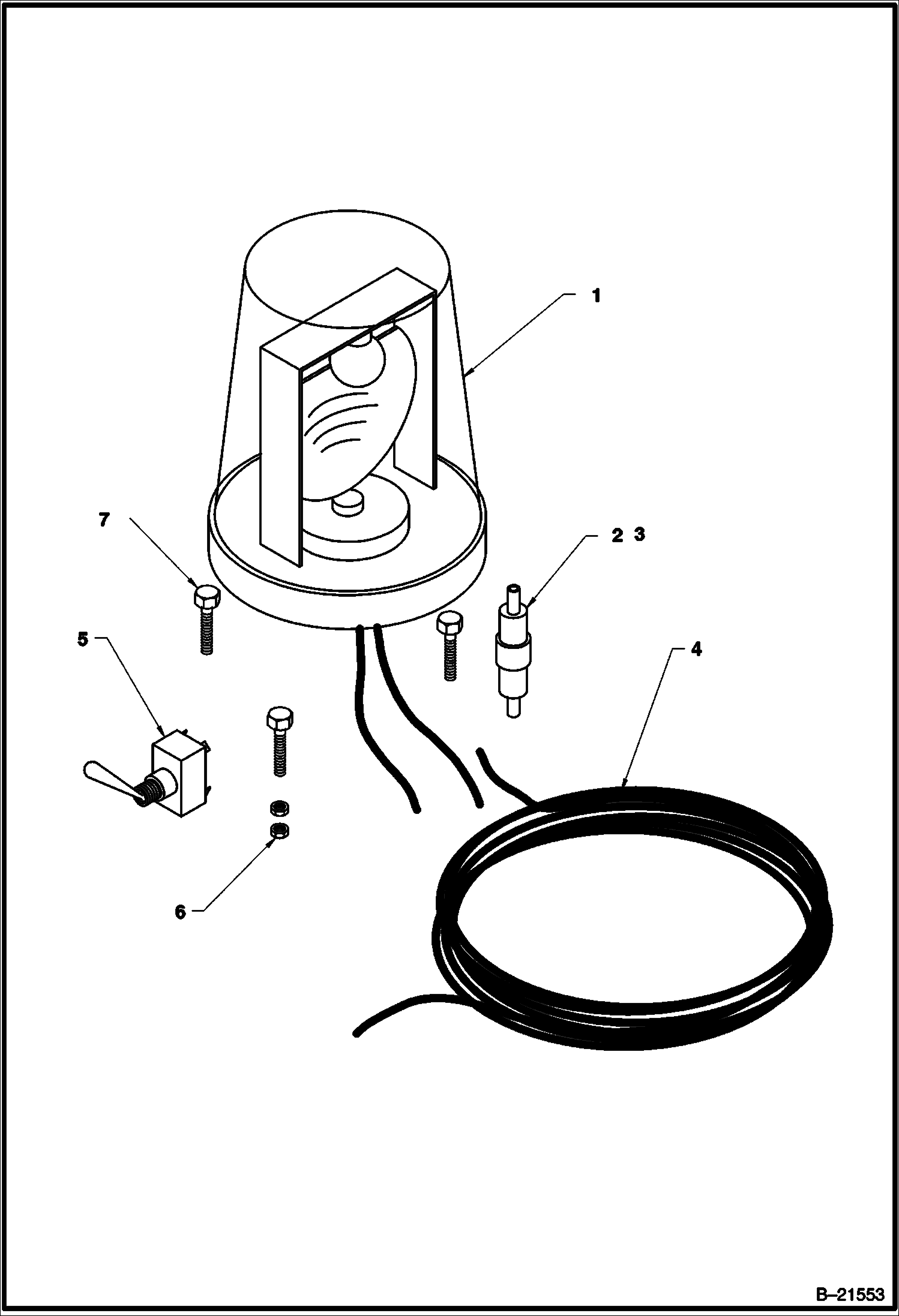 1

7

2 3

5

4

6

B–21553