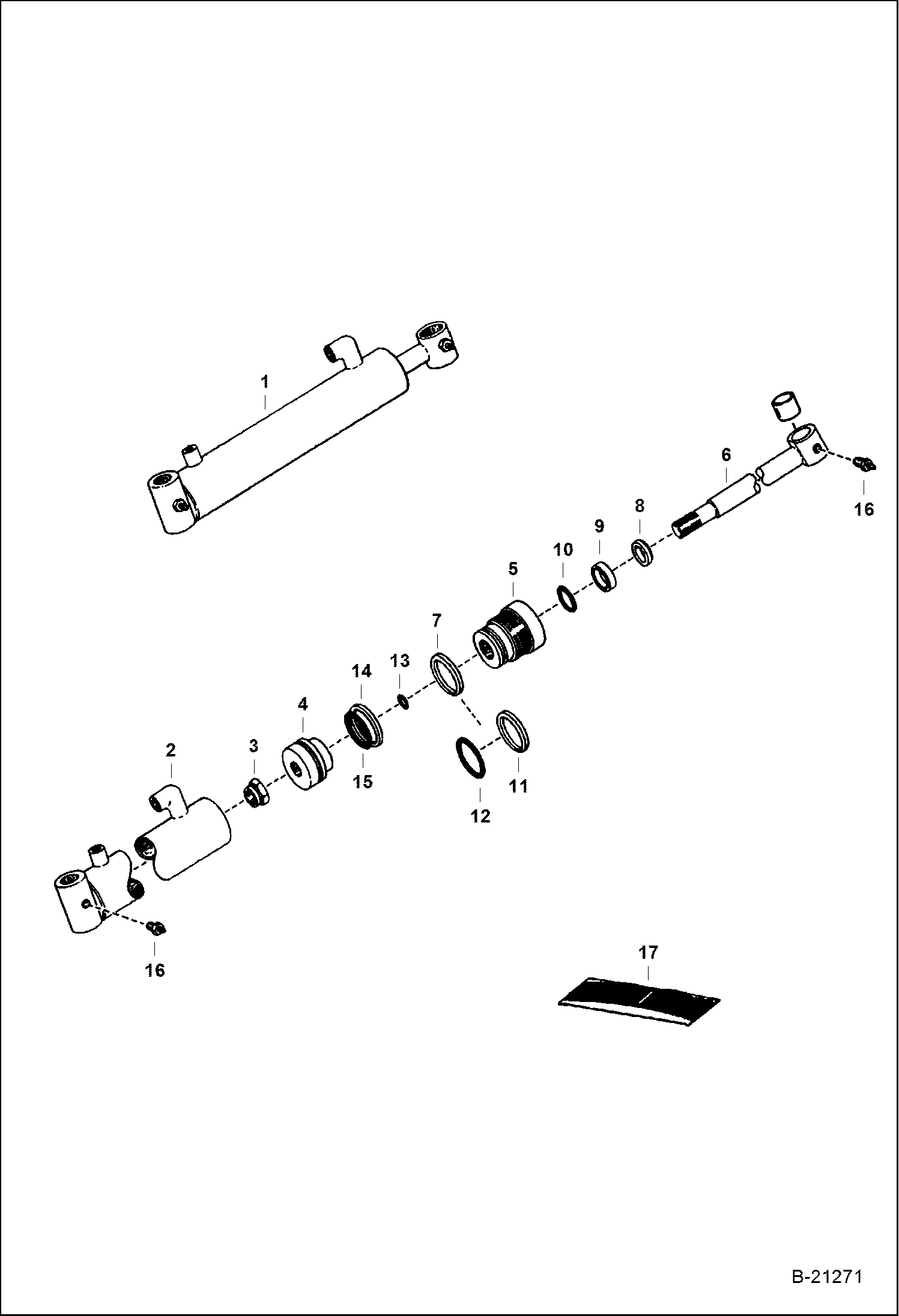 1

6

16

8

9

10

5

7

13

14

4

3

2

15

11

12

16

17

B-21271