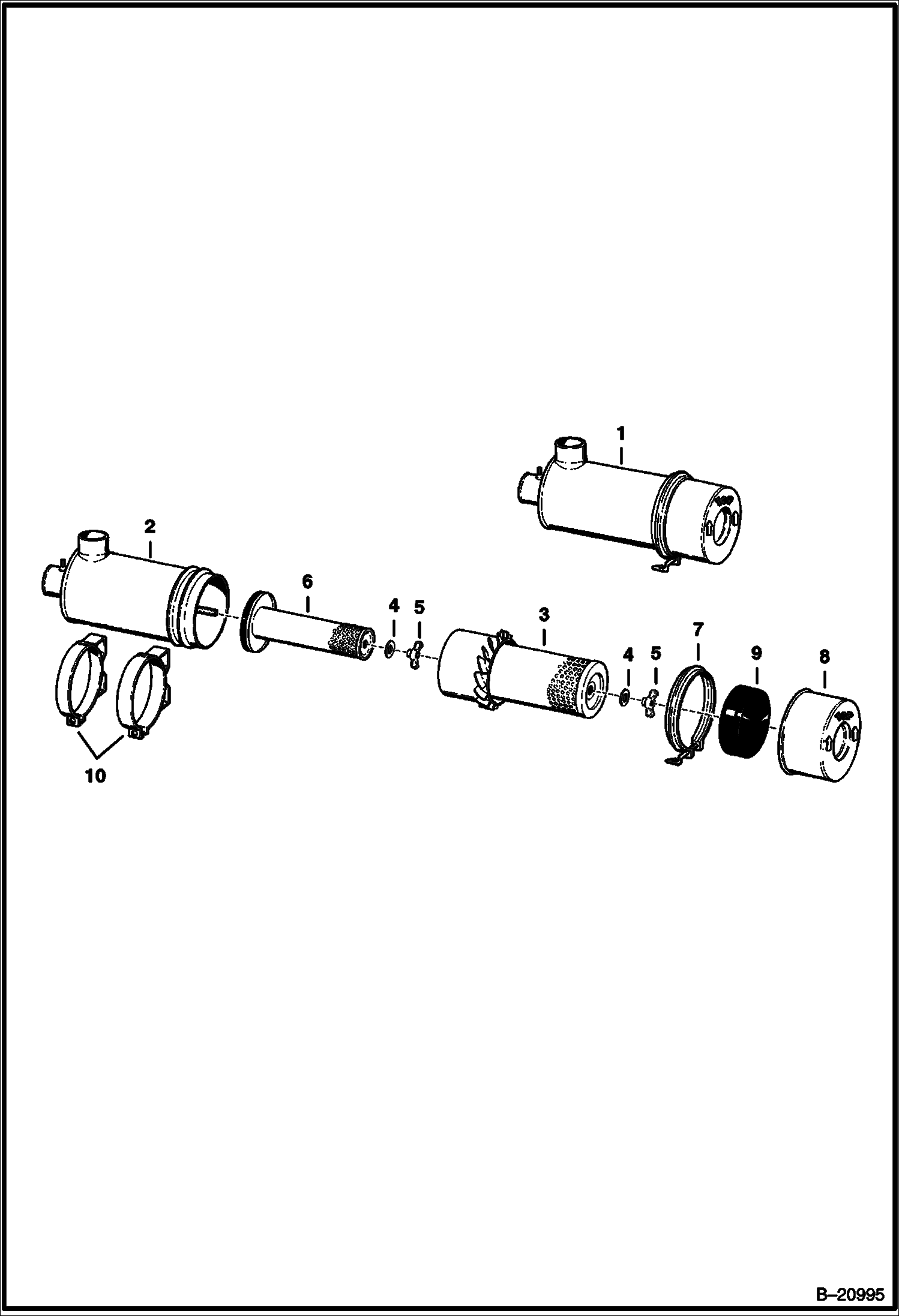 1
2
6
4
5
3
4
5
7
9
8
10

B–20995