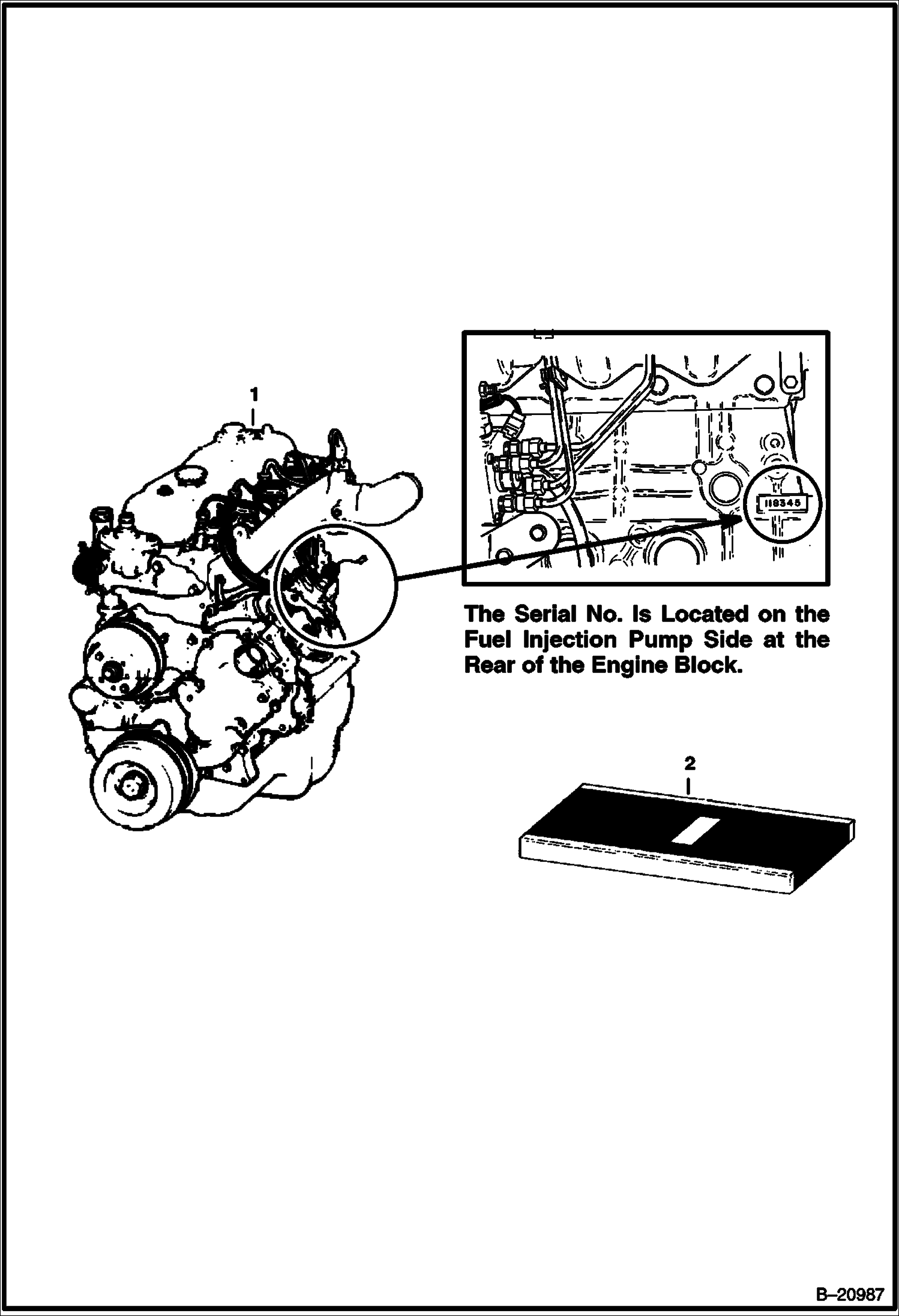 1

118345

The Serial No. Is Located on the Fuel Injection Pump Side at the Rear of the Engine Block.

2

B–20987