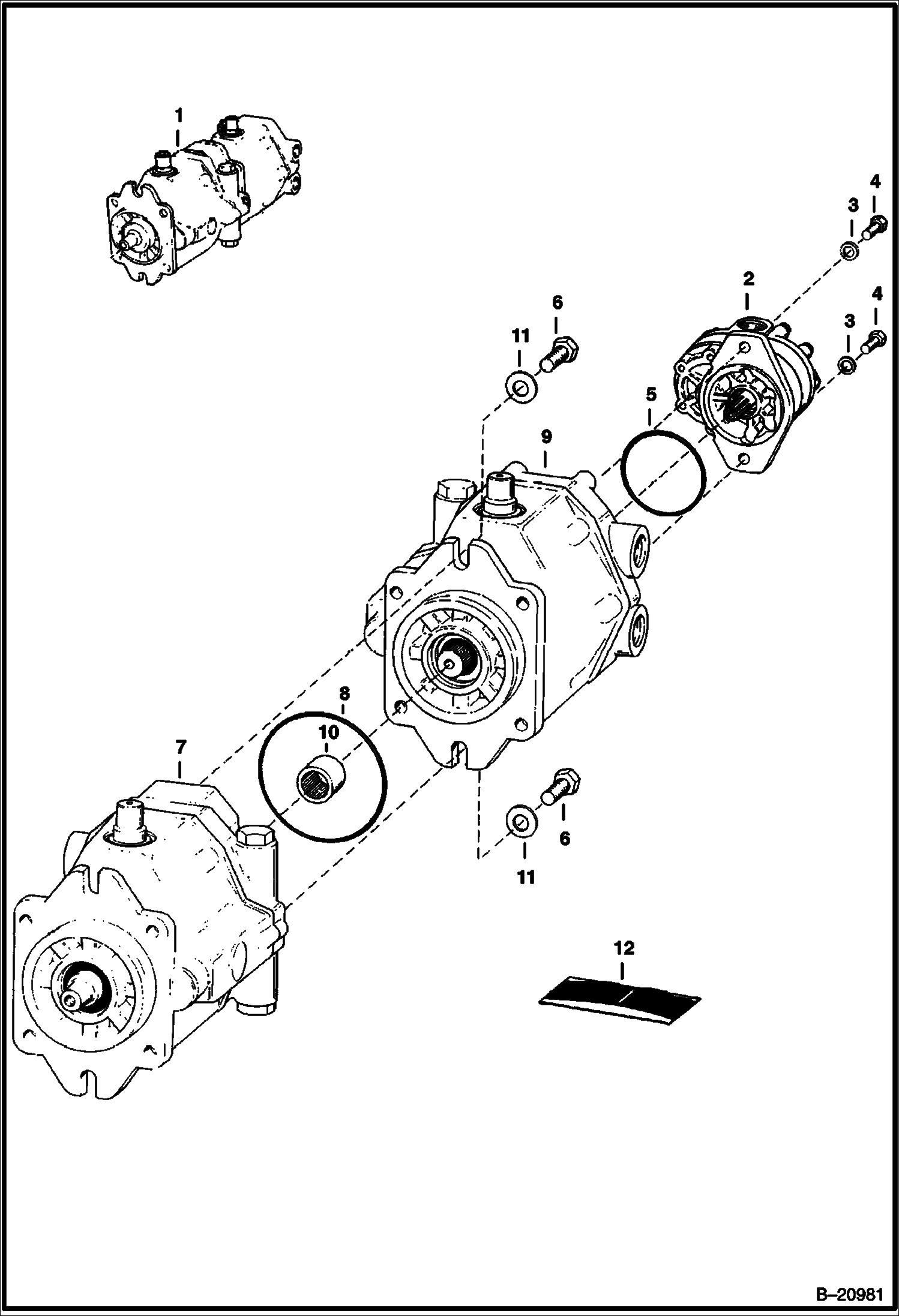 1
4
3
2
4
3
6
11
5
9
8
10
7
6
11
12
B–20981