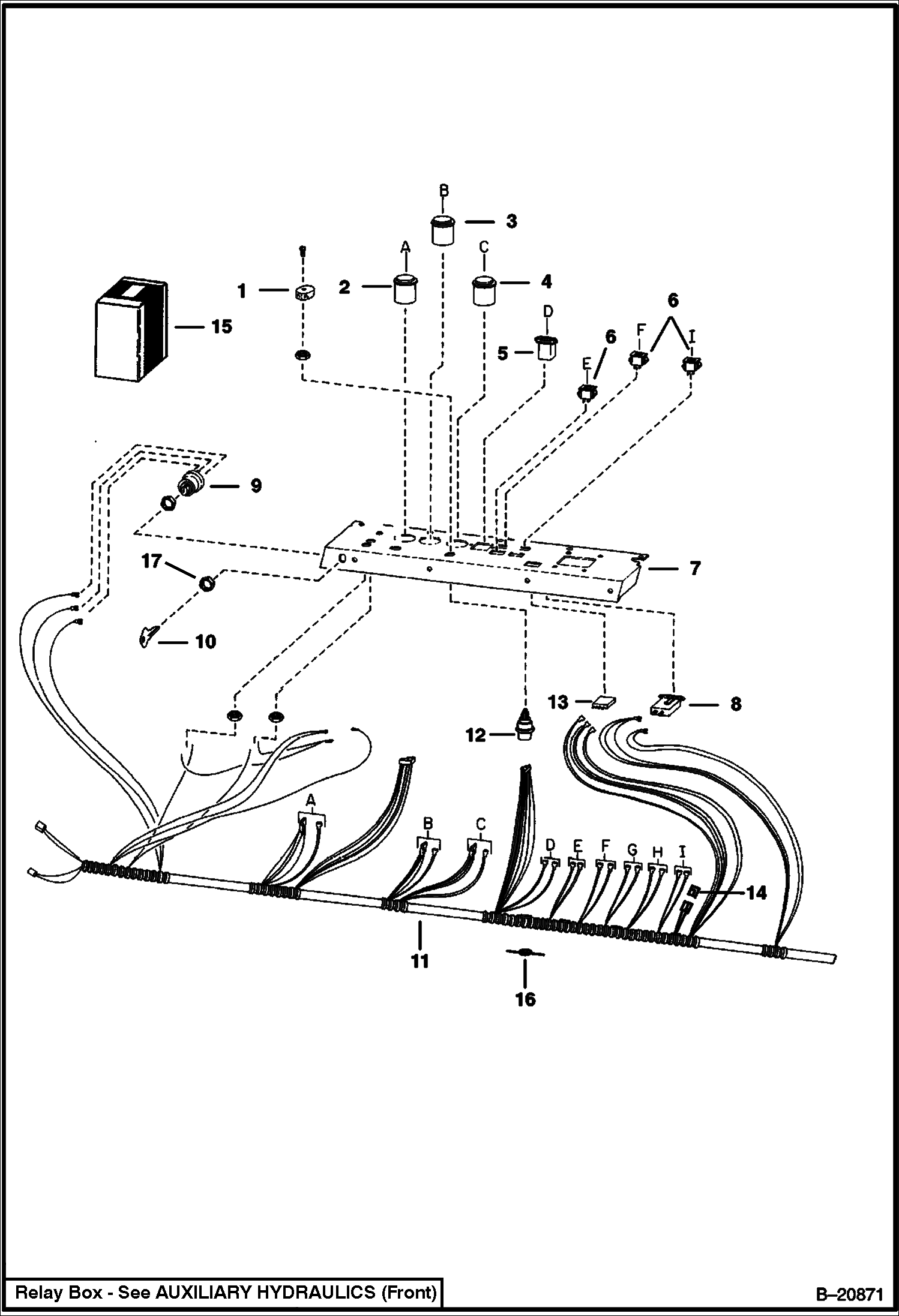 B
3
A
C
1
2
4
15
D
6
5
6
F
I
E
9
17
7
10
13
8
12
A
B
C
D
E
F
G
H
I
14
11
16

Relay Box - See AUXILIARY HYDRAULICS (Front)

B–20871