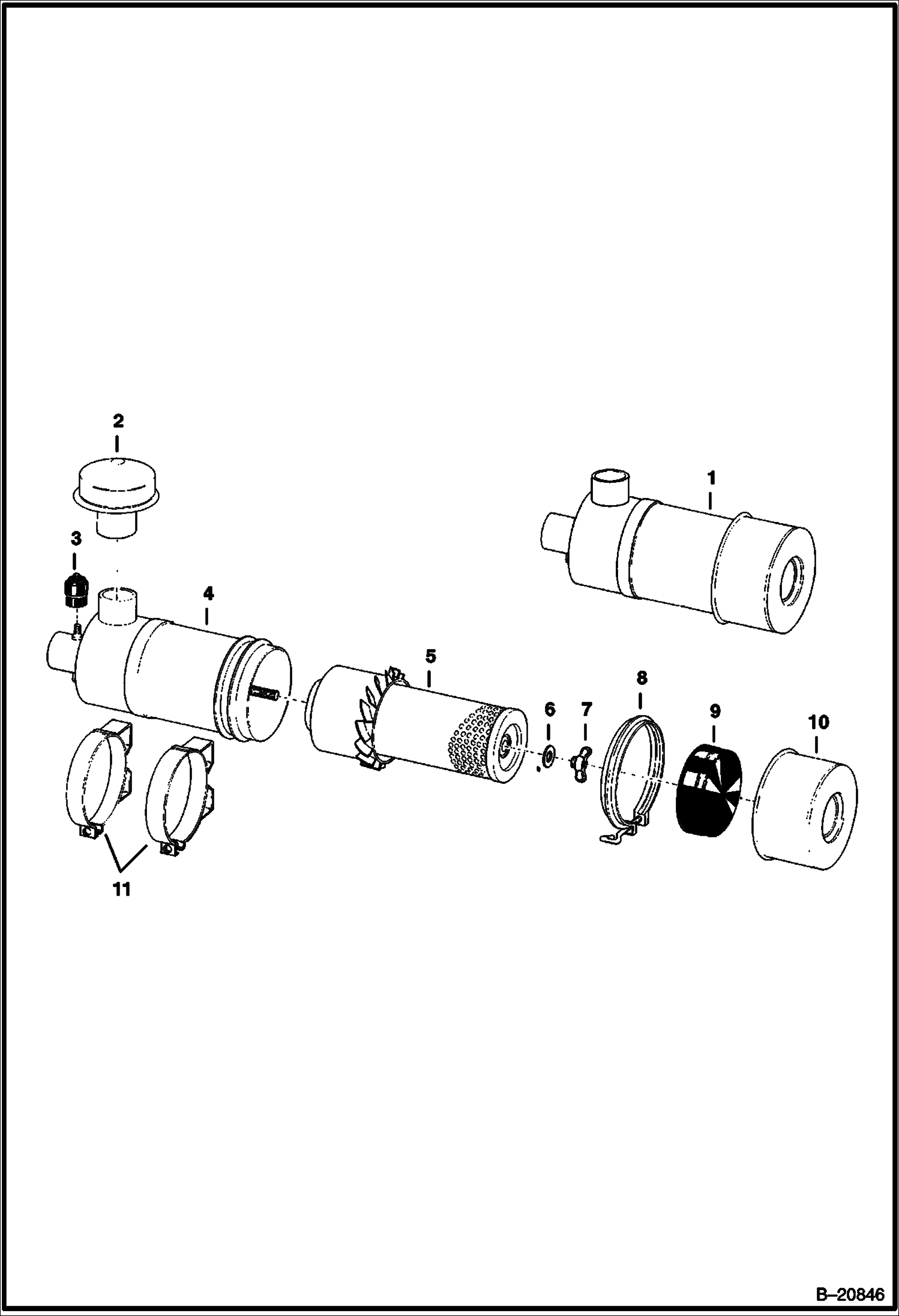 2
1
3
4
5
8
6
7
9
10
11
B–20846