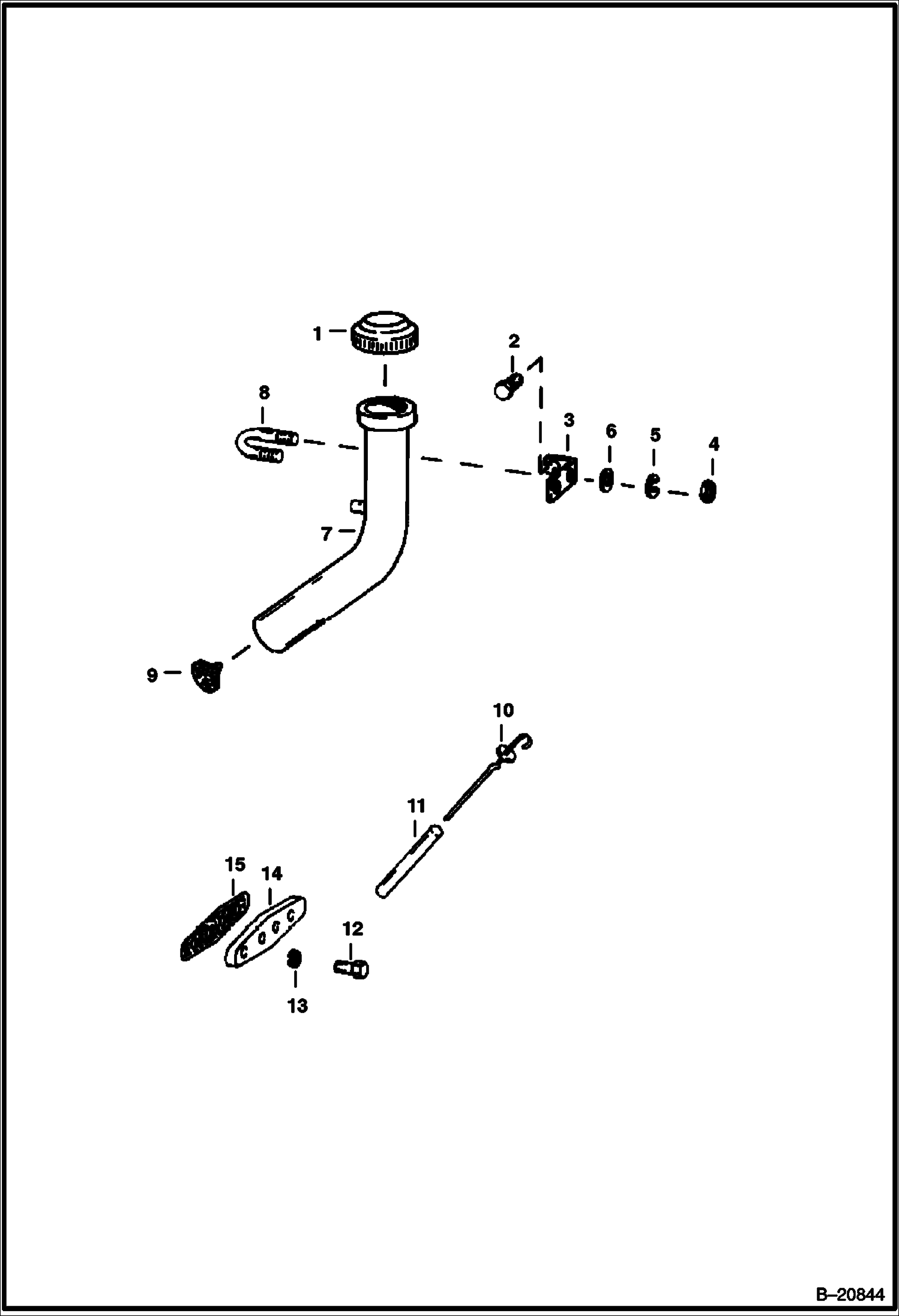 1
2
8
3
6
5
4
7
9
10
11
15
14
12
13
B–20844