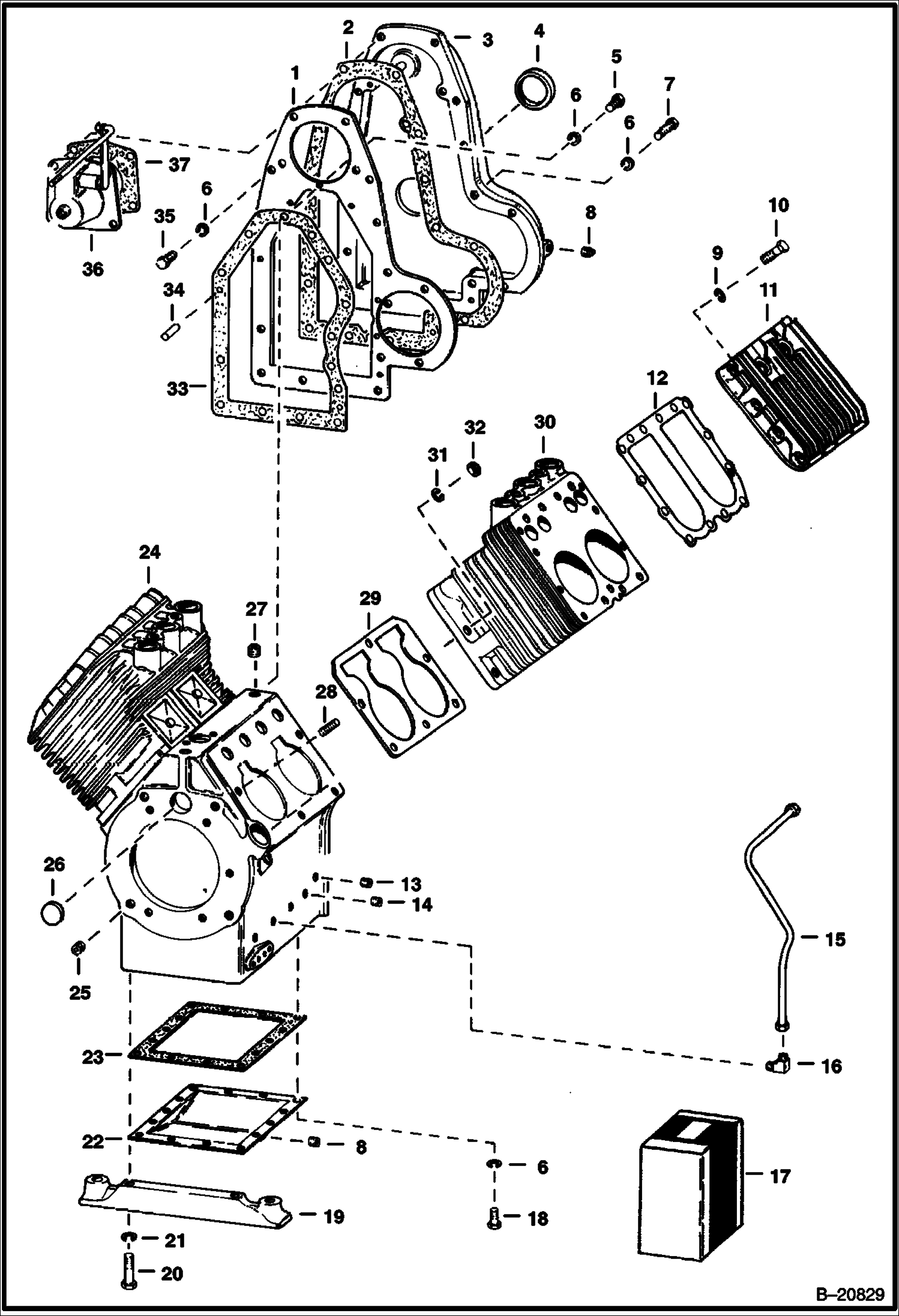 2
3
4
1
5
6
7
6
37
6
35
8
10
36
9
34
11
33
12
32
30
31
24
27
29
28
26
13
14
15
25
23
16
22
8
6
17
19
18
21
20
B–20829