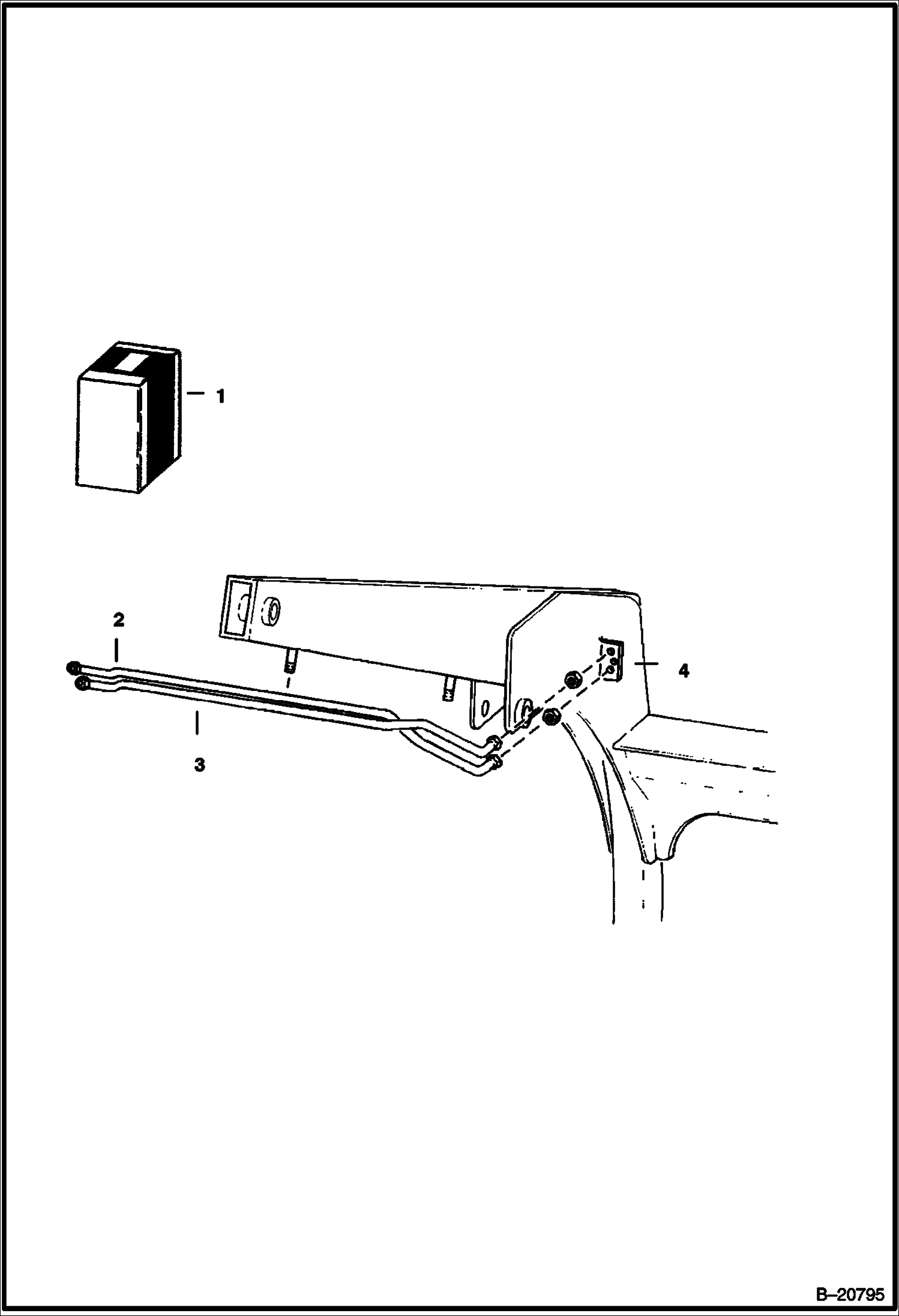 1

2

4

3

B–20795