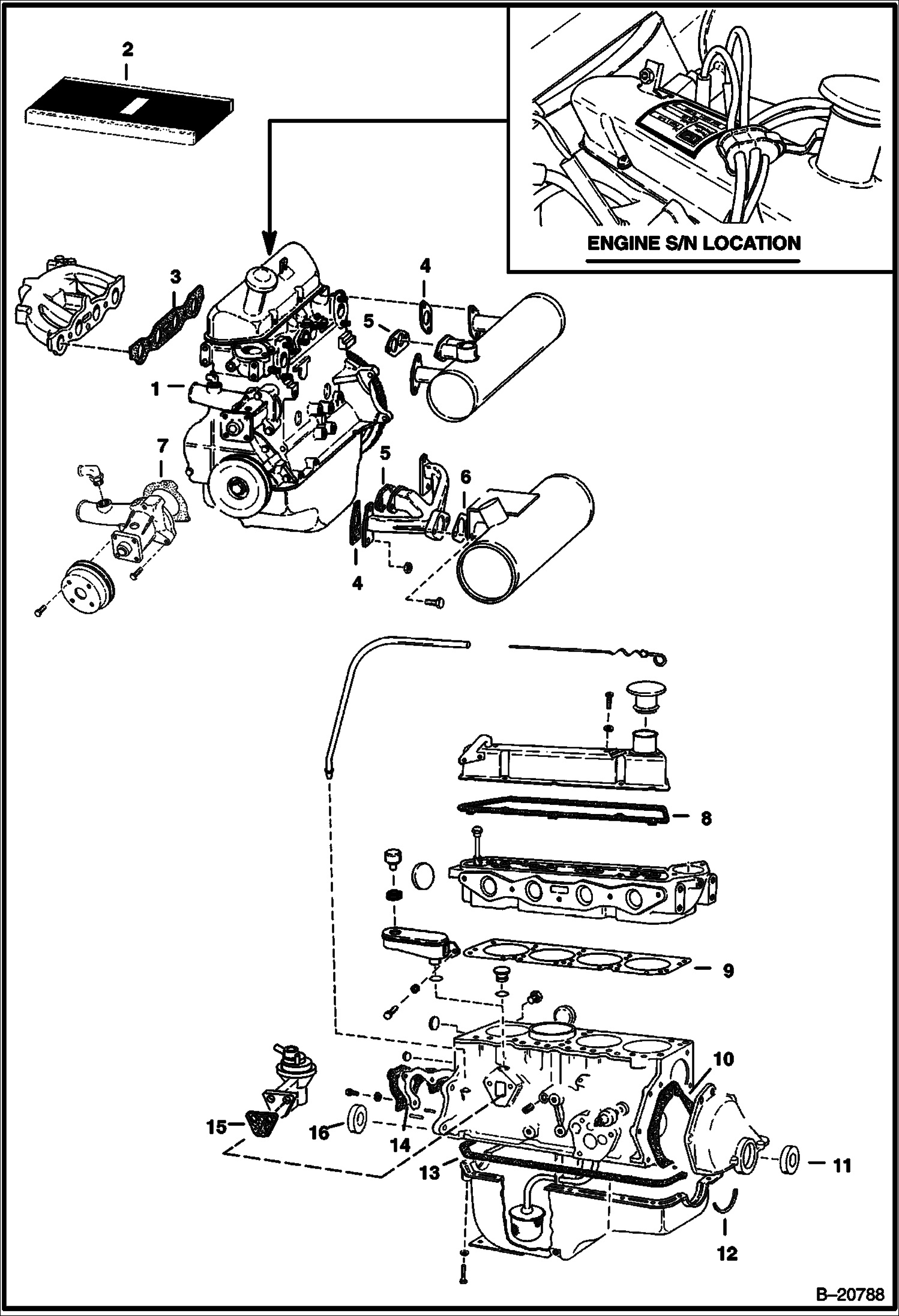 2

ENGINE S/N LOCATION

3

4

5

1

7

5

6

4

8

9

10

15

16

14

13

11

12

B–20788