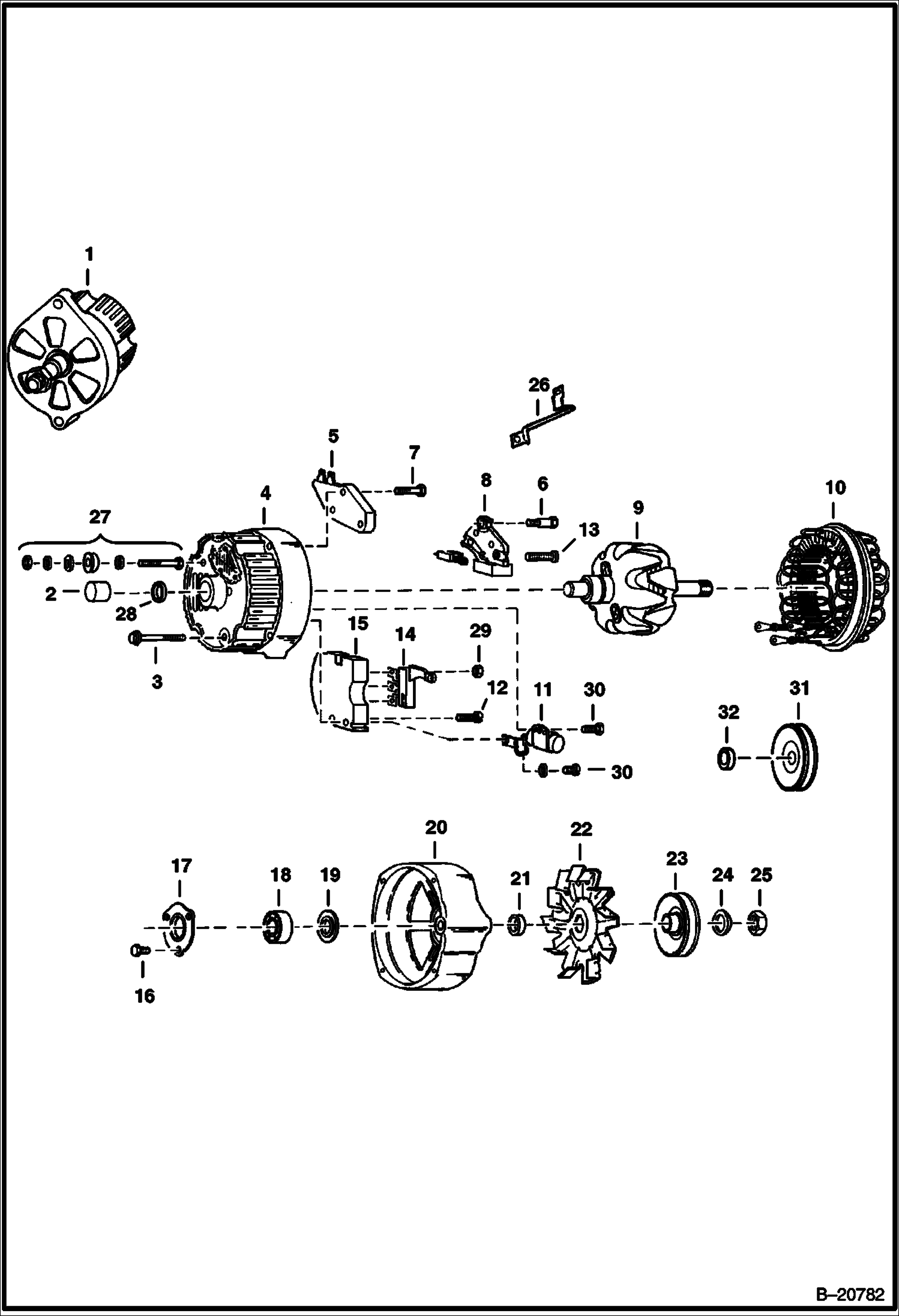 1
26
5
7
8
6
4
9
10
27
13
2
28
15
14
29
3
12
11
30
31
32
30
20
22
17
18
19
21
23
24
25
16
B–20782