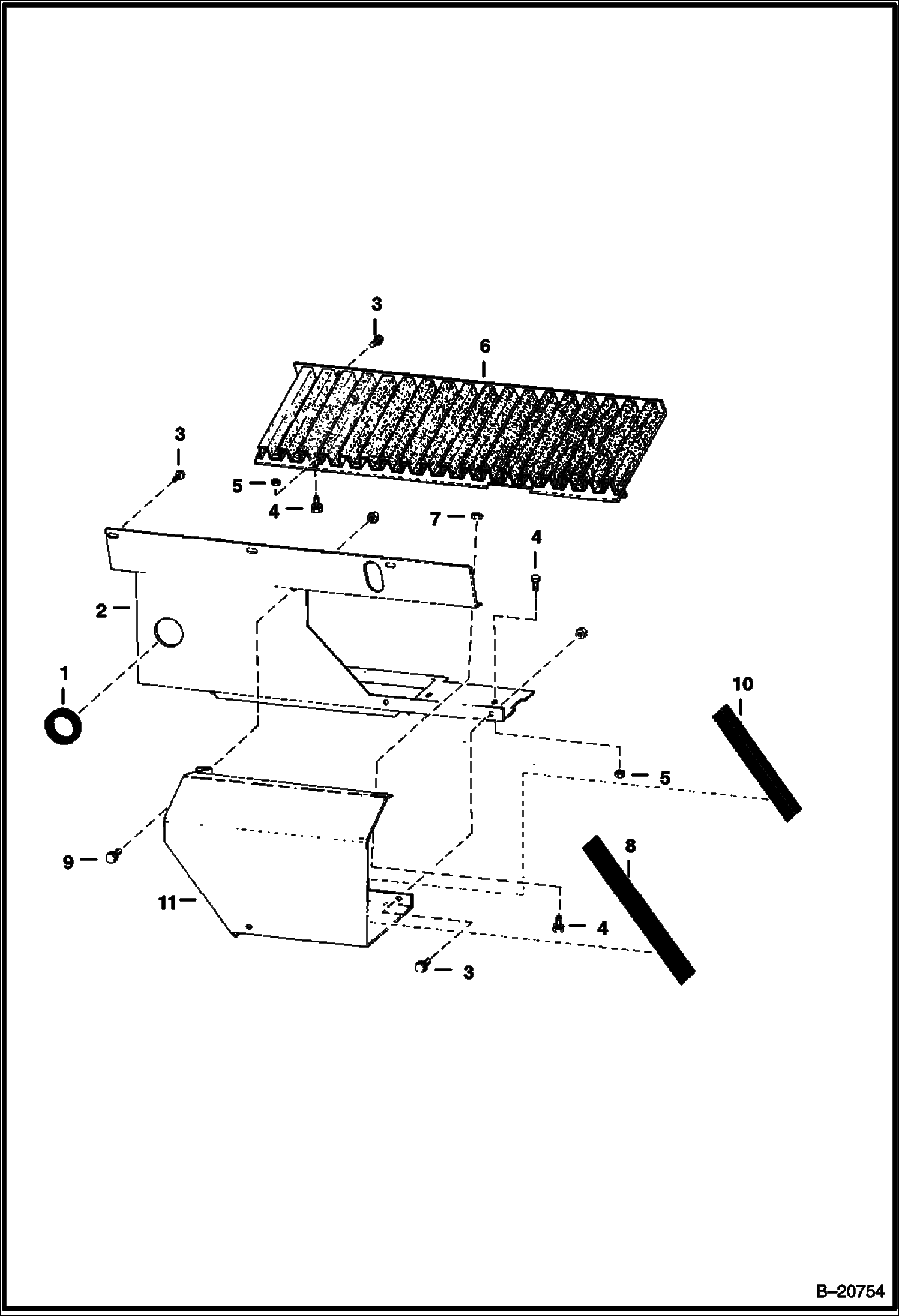 3
6
3
5
4
7
4
2
1
10
5
8
9
11
4
3
B–20754