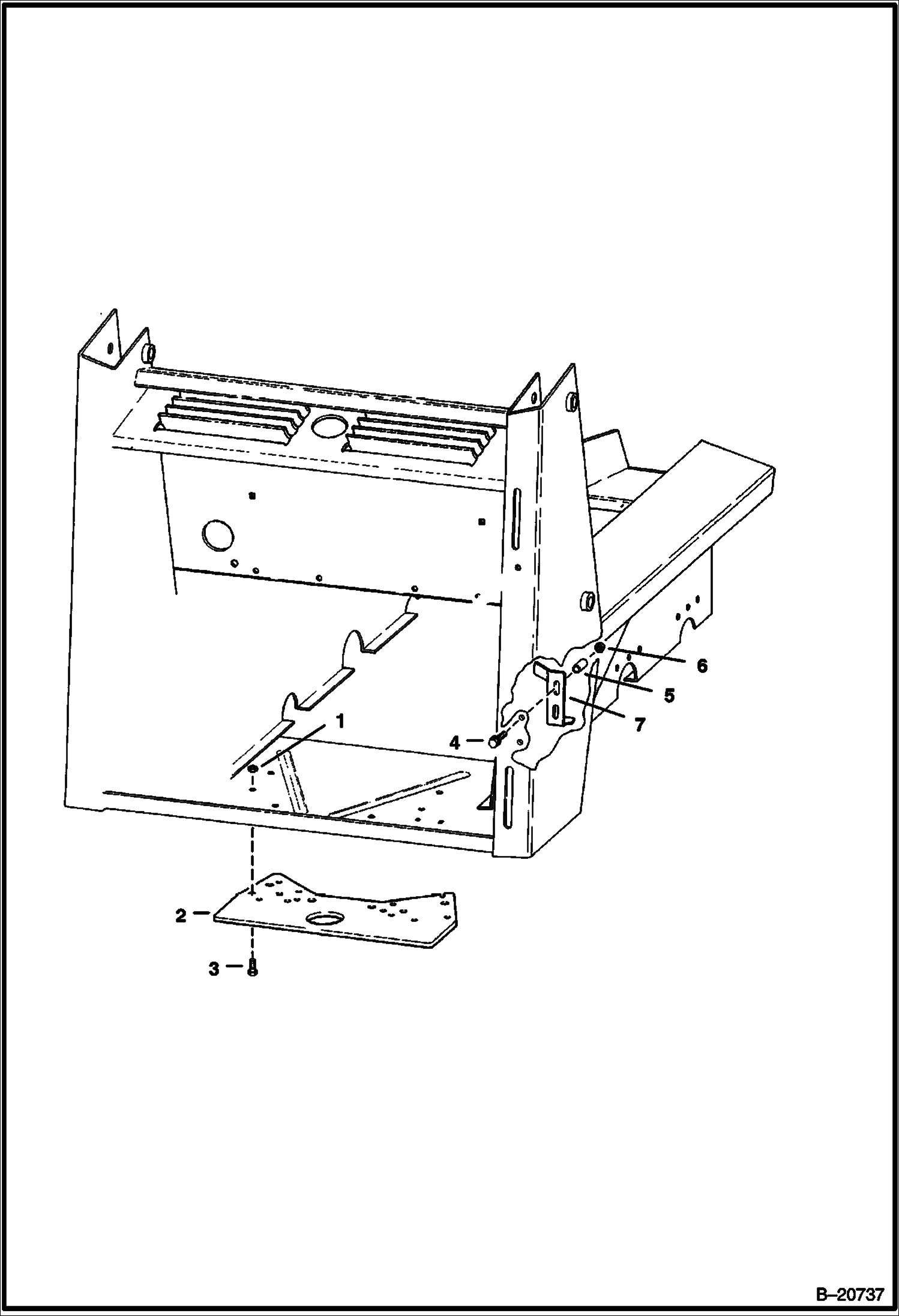 6
5
7
1
4
2
3
B–20737