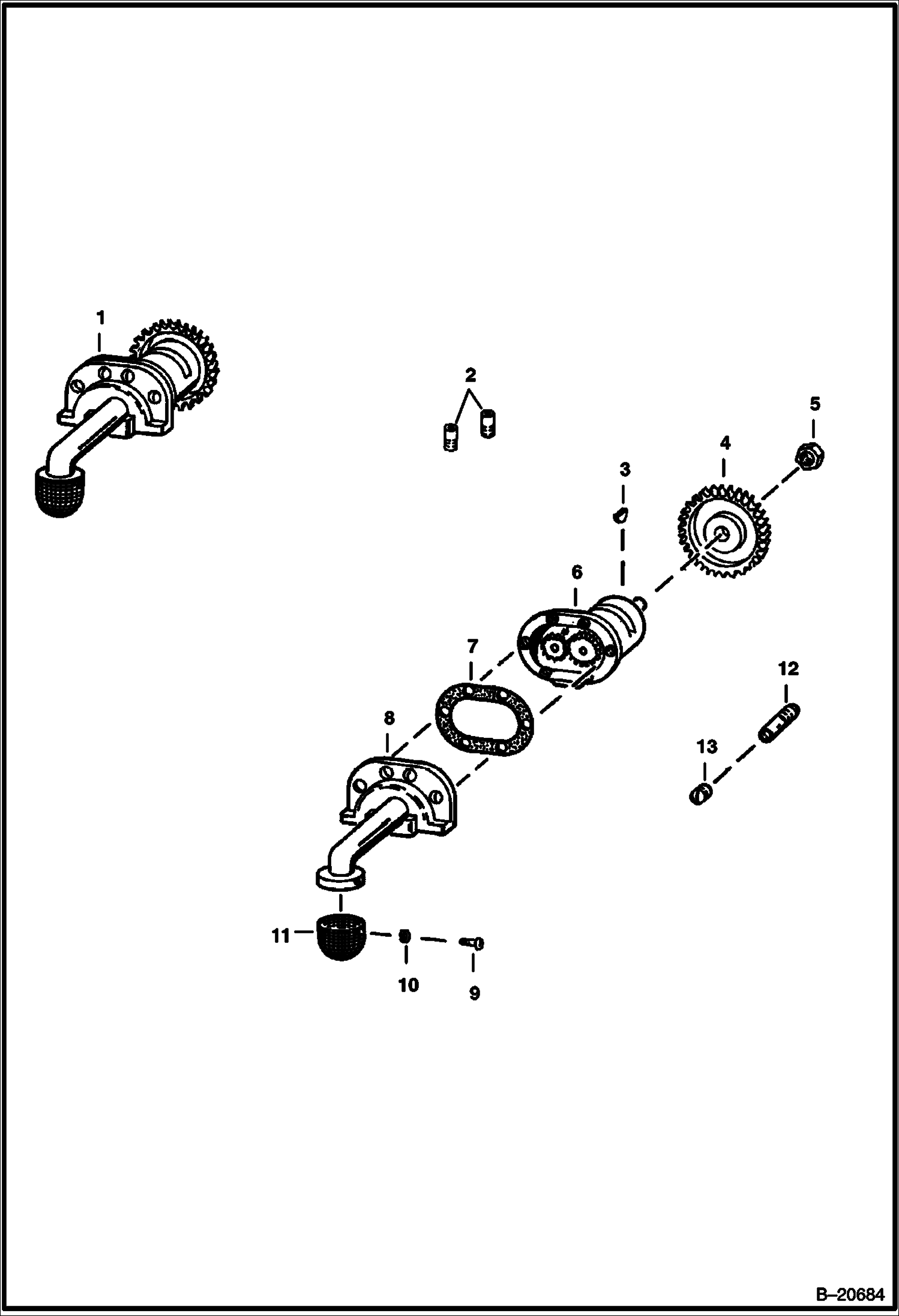 1

2

5

4

3

6

7

12

8

13

11

10

9

B–20684