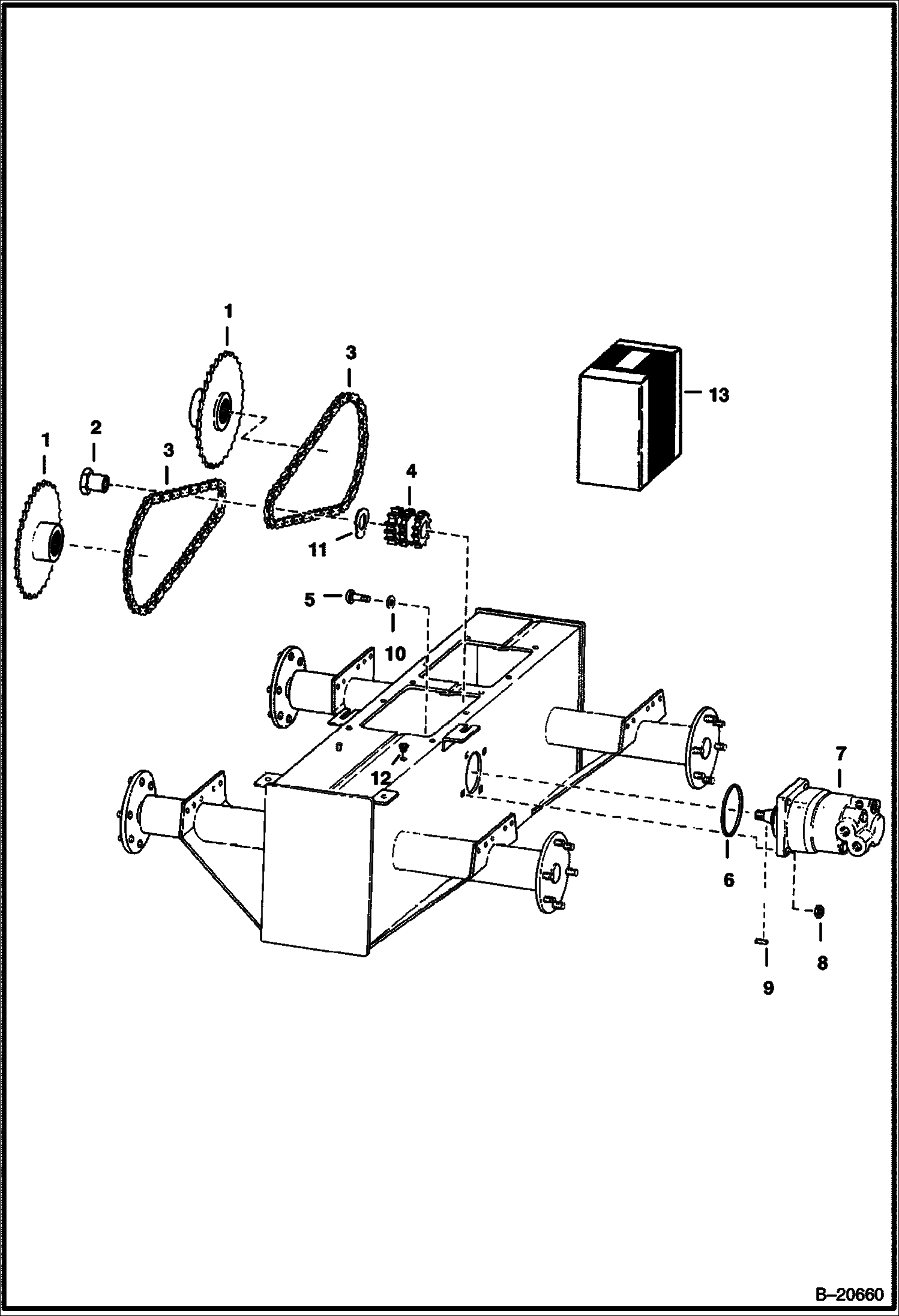 1
3
13
1
2
3
4
11
5
10
12
7
6
8
9
B–20660