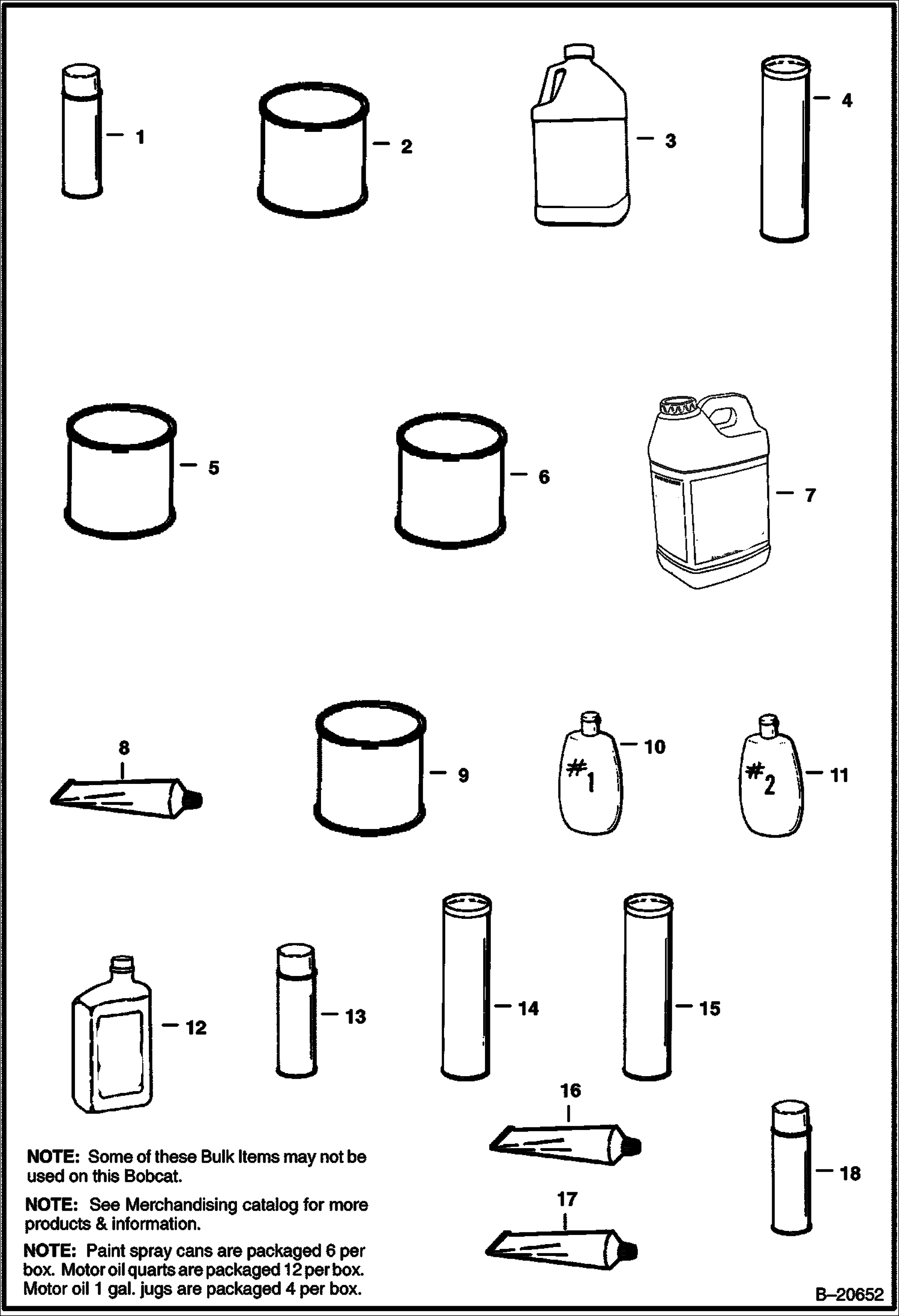 1
2
3
4
5
6
7
8
9
#1
10
#2
11
12
13
14
15
16
17
18

NOTE: Some of these Bulk Items may not be used on this Bobcat.

NOTE: See Merchandising catalog for more products & information.

NOTE: Paint spray cans are packaged 6 per box. Motor oil quarts are packaged 12 per box. Motor oil 1 gal. jugs are packaged 4 per box.

B–20652