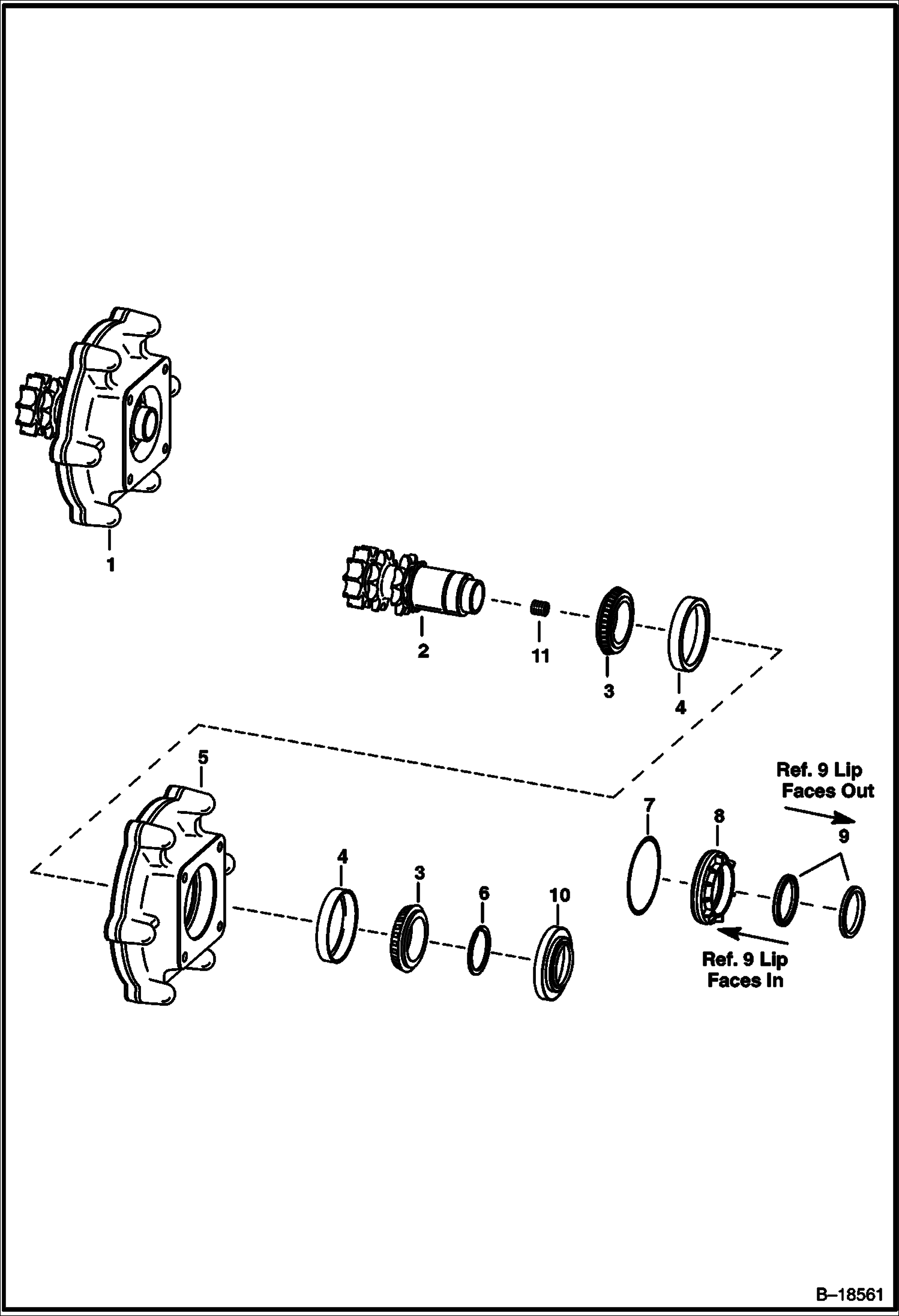 1

2

11

3

4

5

Ref. 9 Lip Faces Out

7

8

9

4

3

6

10

Ref. 9 Lip Faces In

B–18561