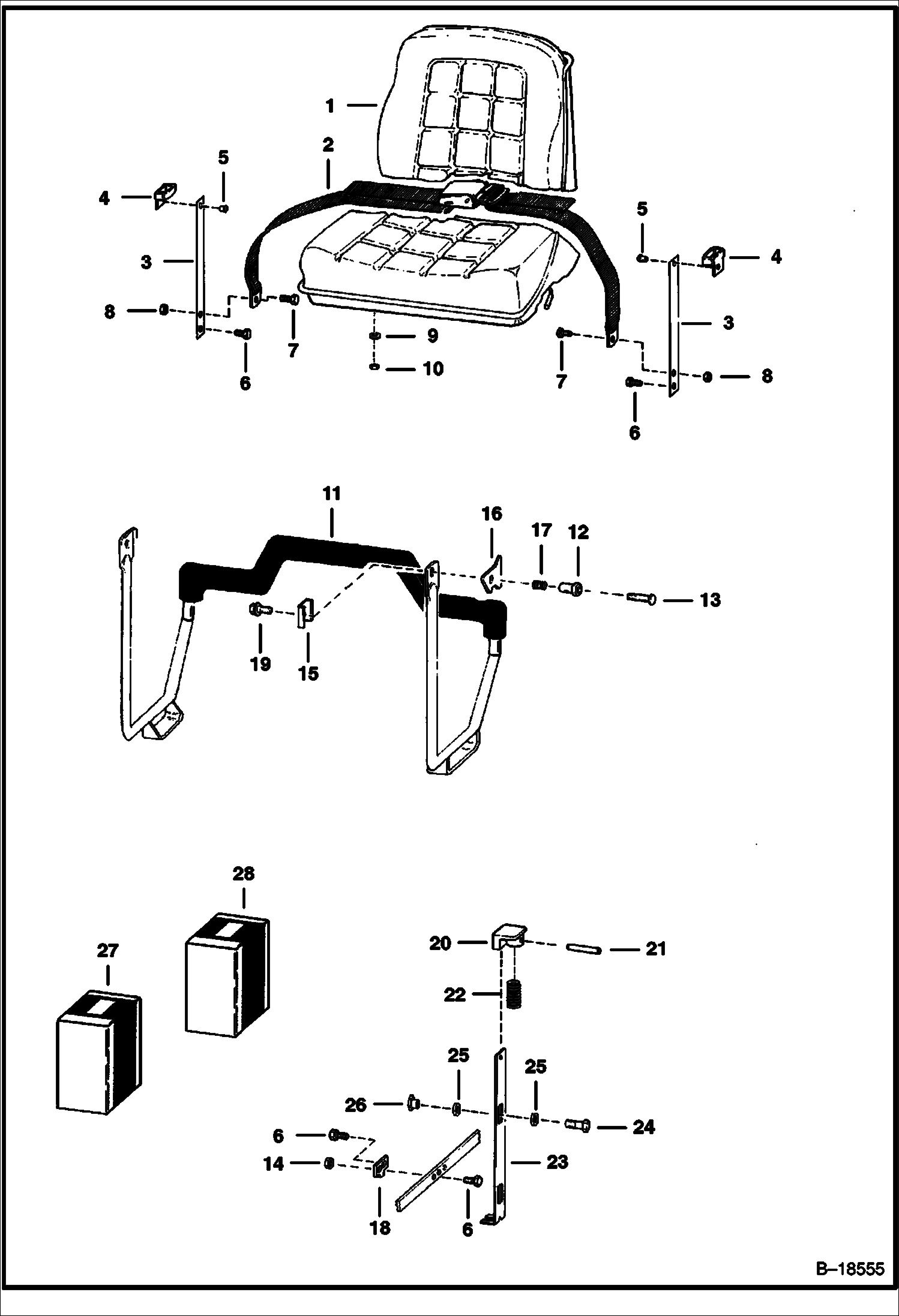 1
2
5
4
3
8
7
6
9
10
5
4
3
7
8
6
11
16
17
12
13
19
15
28
27
20
21
22
25
25
26
24
6
14
23
18
6
B–18555