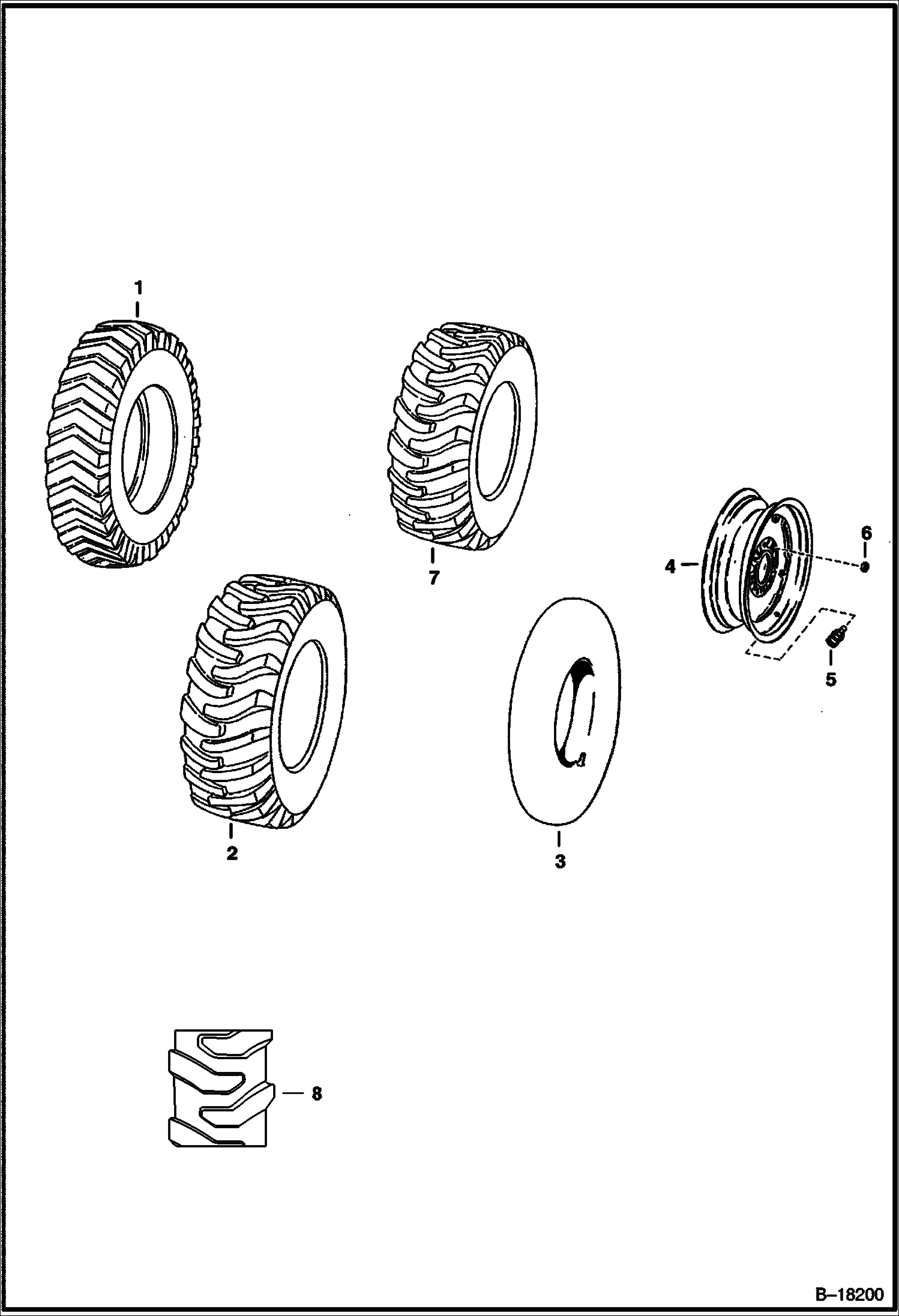 1

7

6

4

5

2

3

8

B–18200