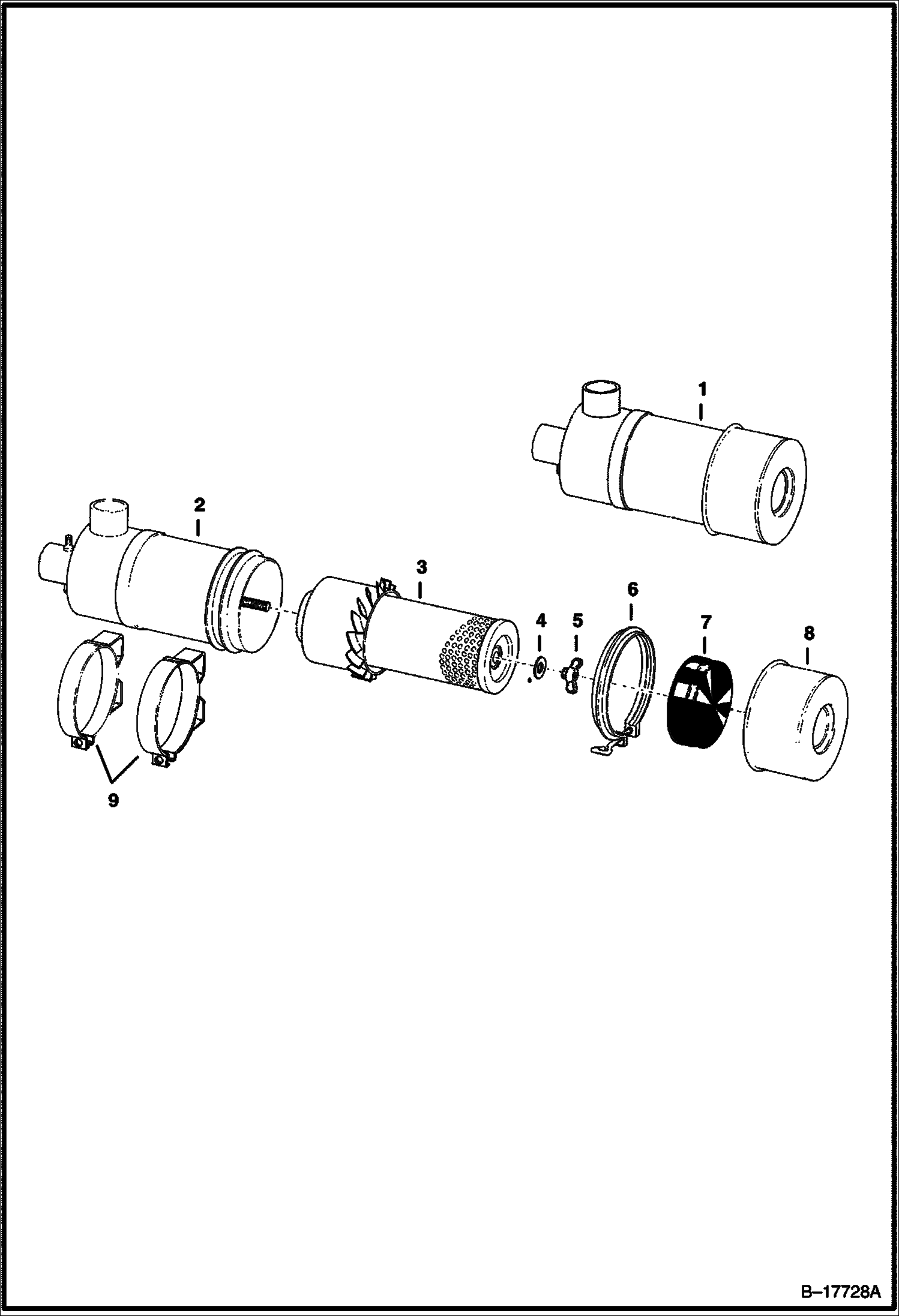 1

2

3

4

5

6

7

8

9

B–17728A