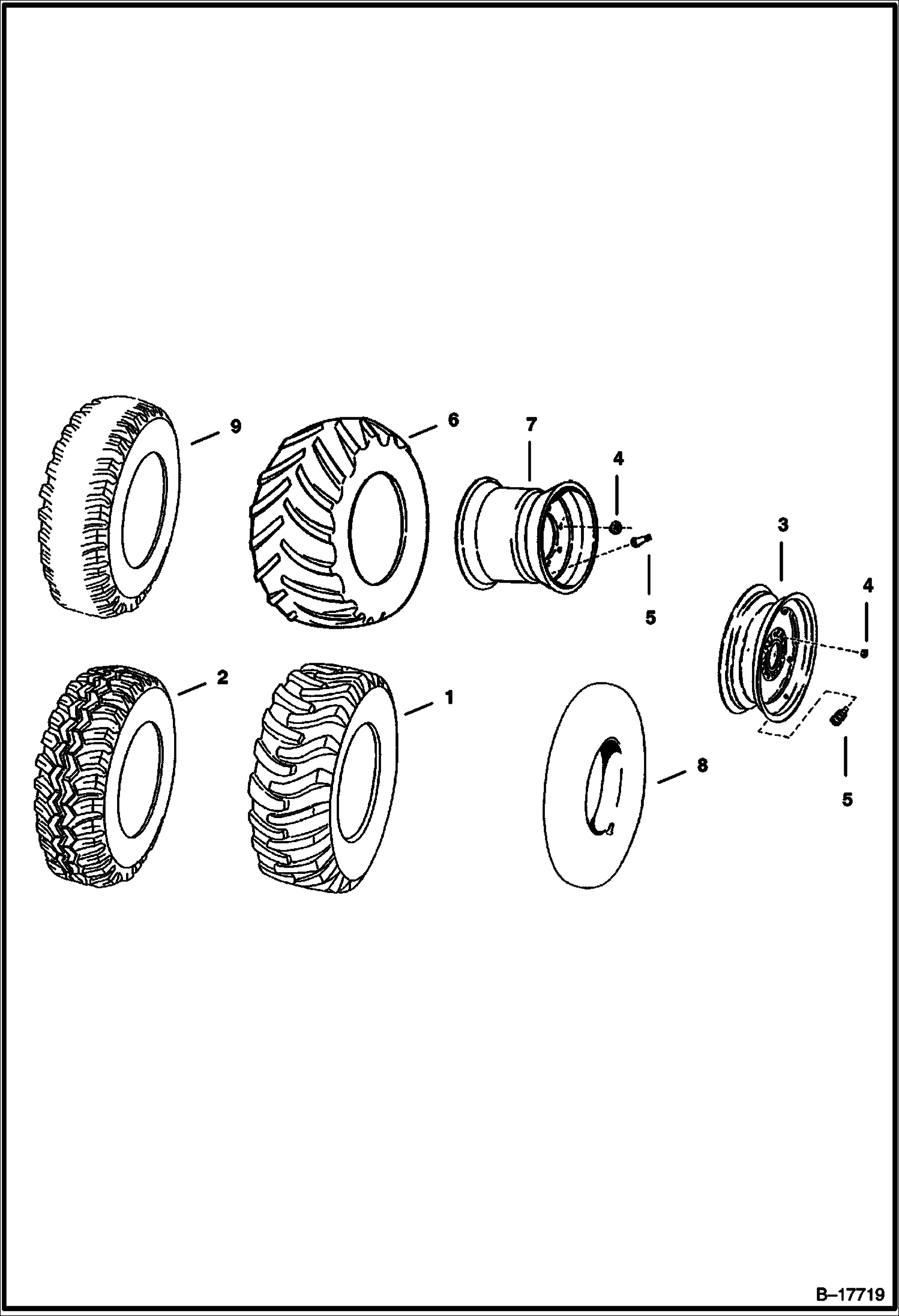 9
6
7
4
5
3
4
2
1
8
5
B–17719