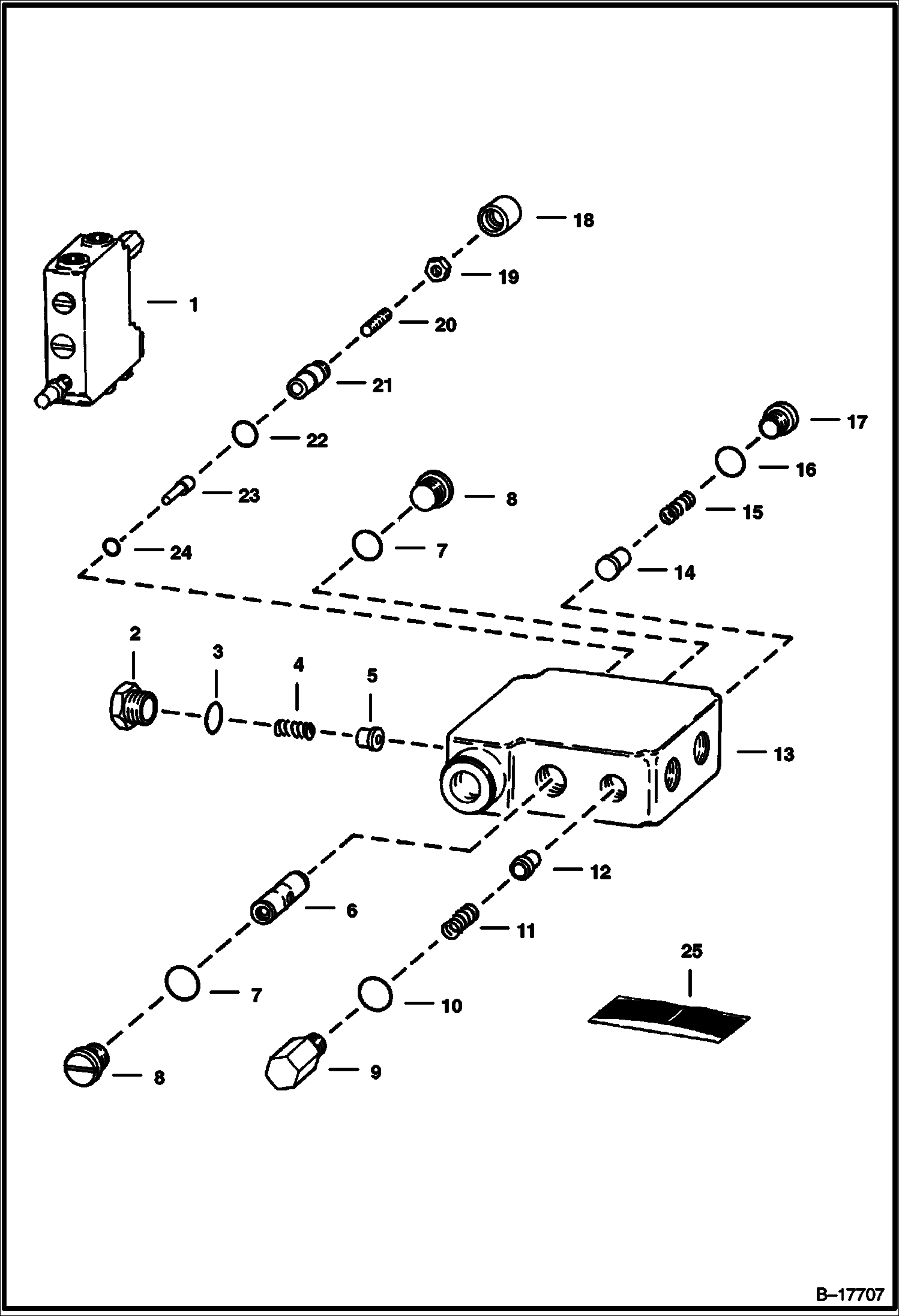 18
19
1
20
21
17
22
16
23
8
15
24
7
14
2
3
4
5
13
12
6
11
25
7
10
8
9
B–17707