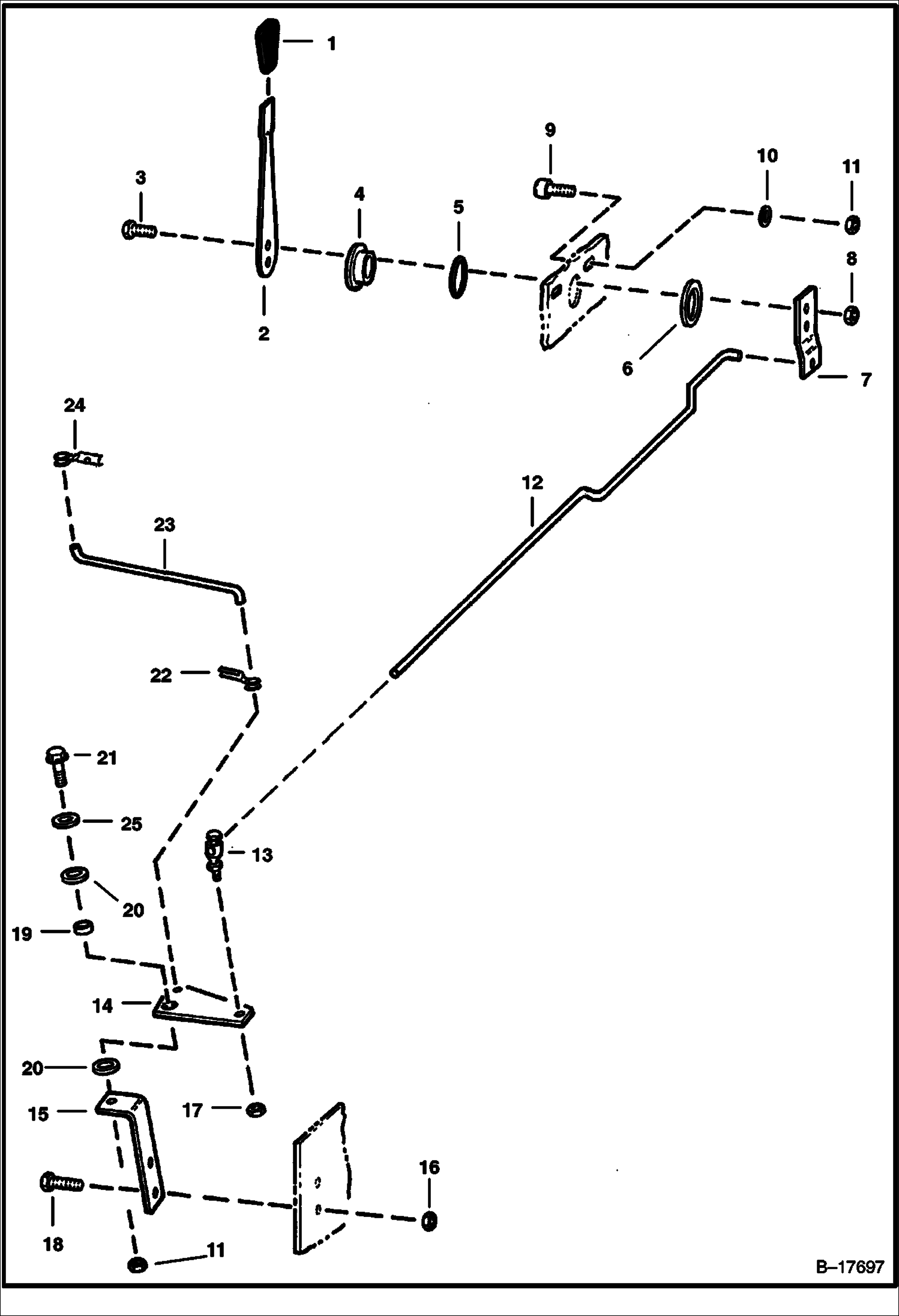 1
9
10
11
3
4
5
8
2
6
7
24
12
23
22
21
25
13
20
19
14
20
15
17
16
18
11
B–17697