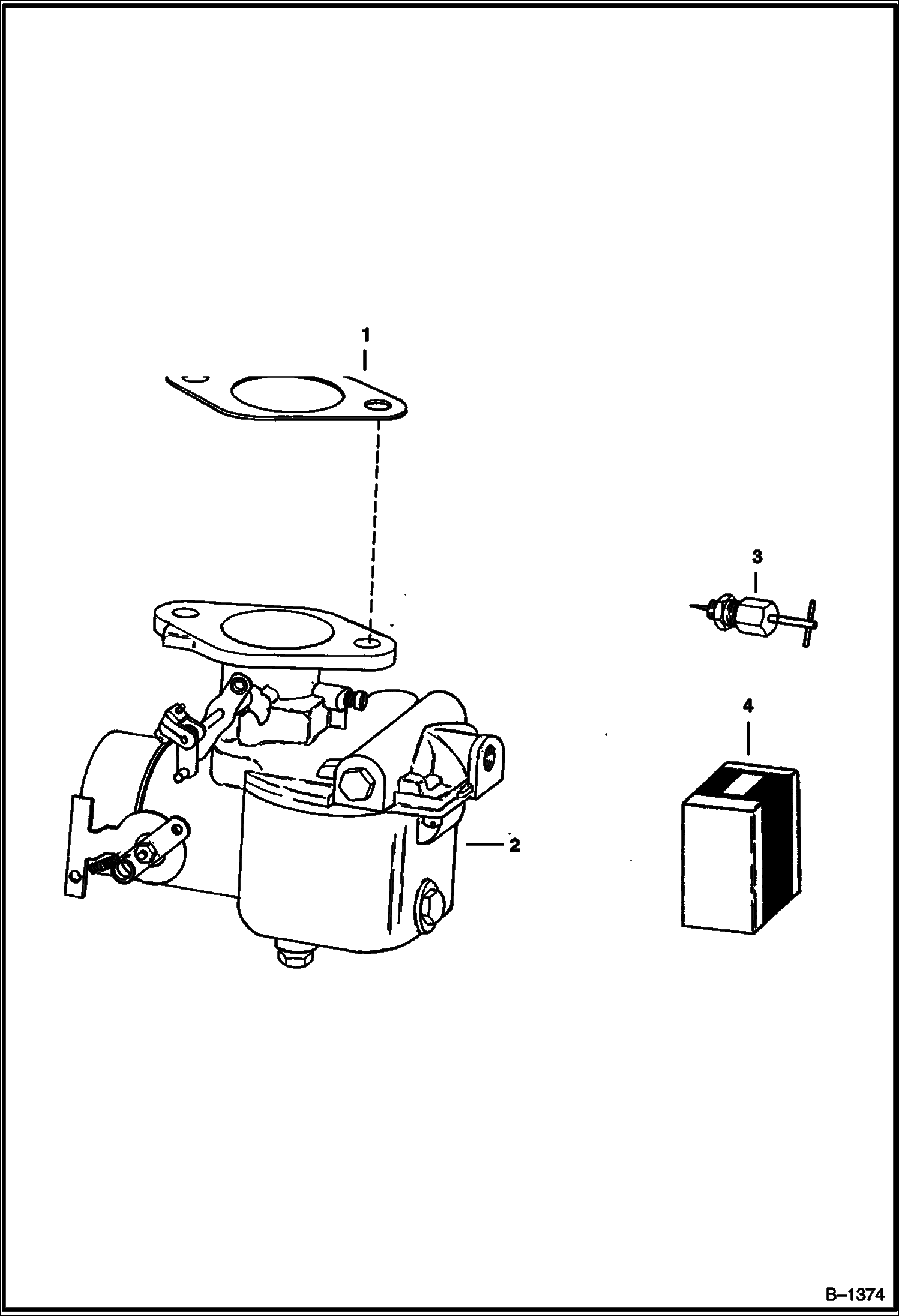 1

3

4

2

B–1374