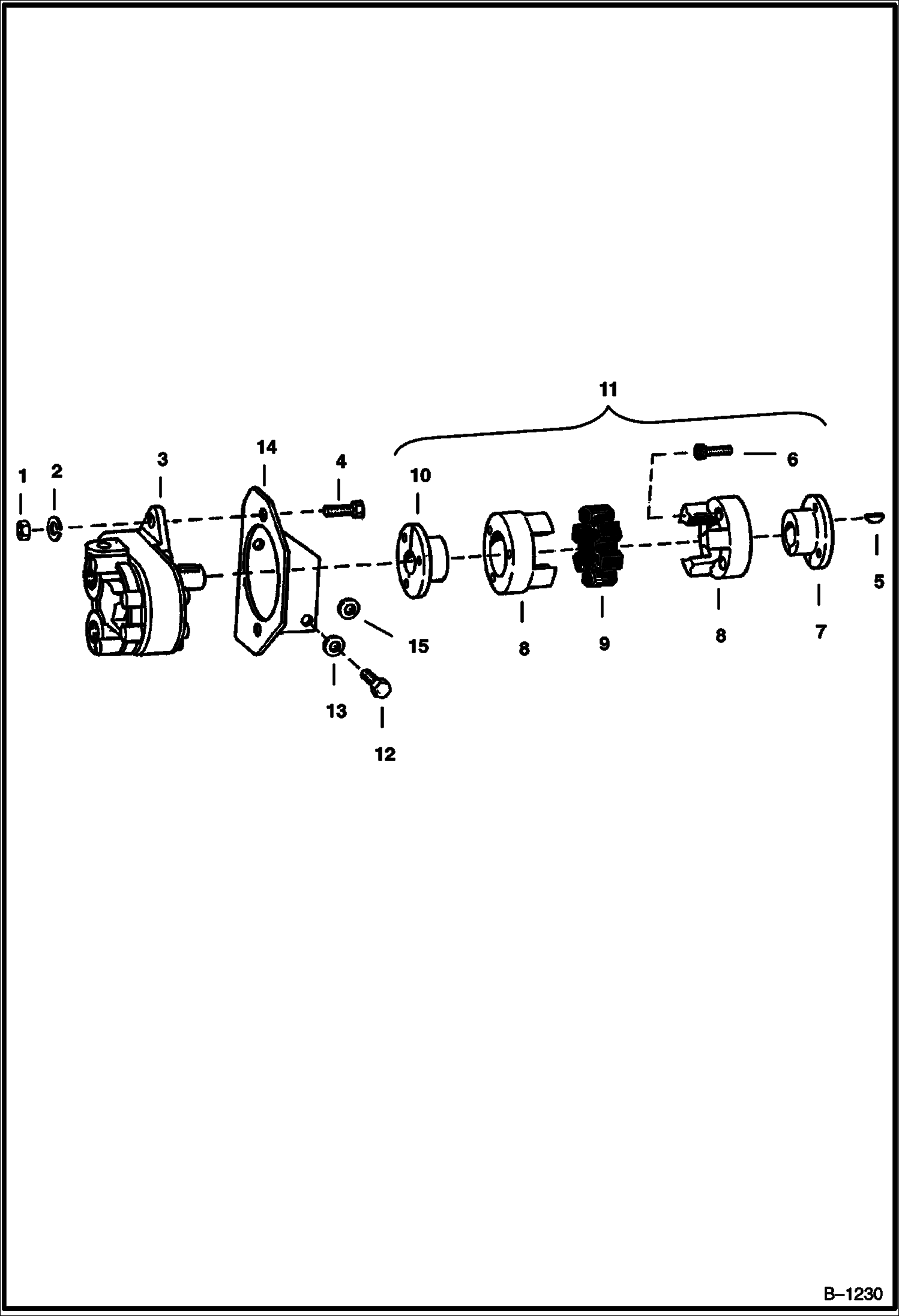 11
1
2
3
14
4
10
6
5
15
8
9
8
7
13
12
B–1230