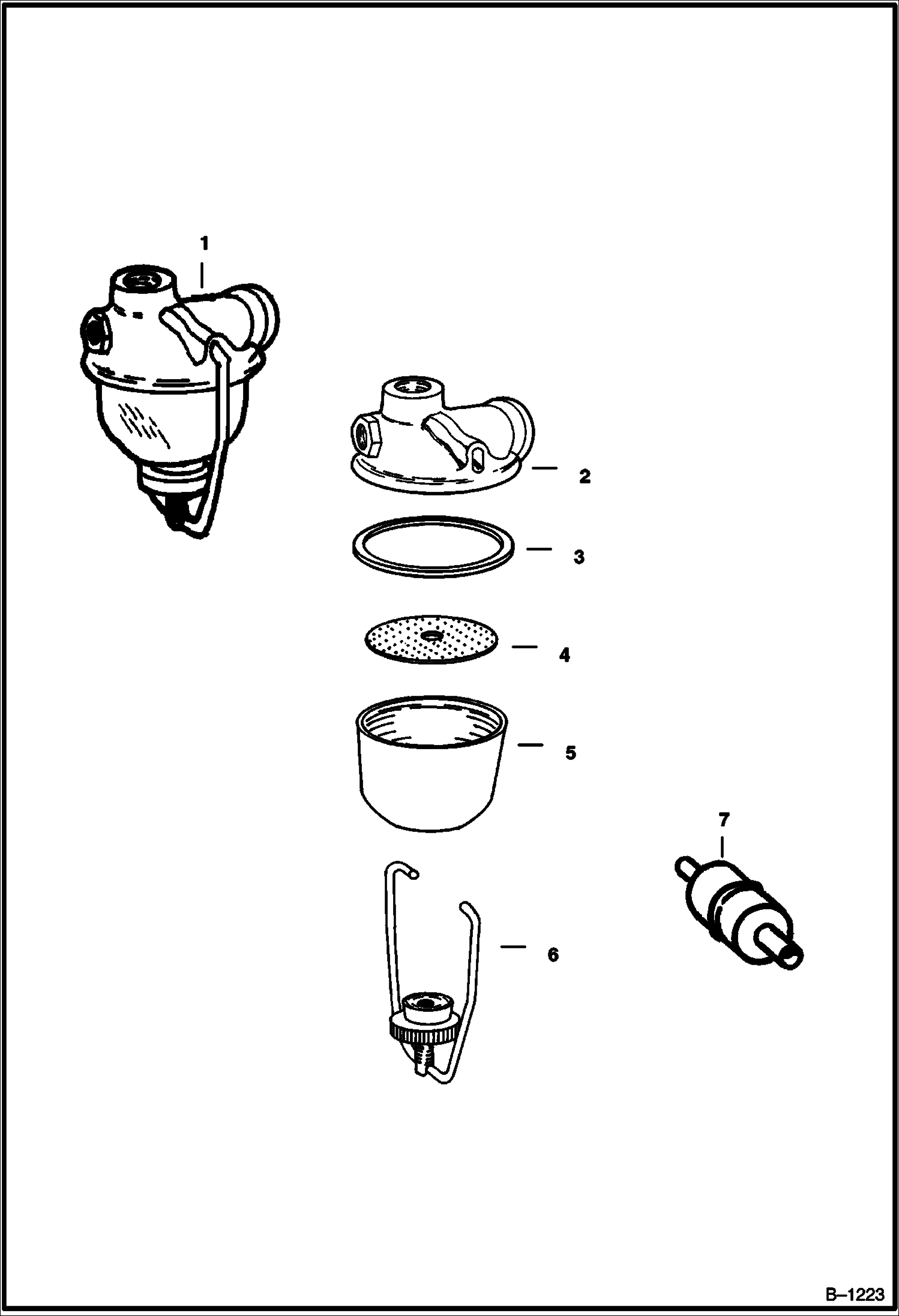 1

2

3

4

5

7

6

B–1223