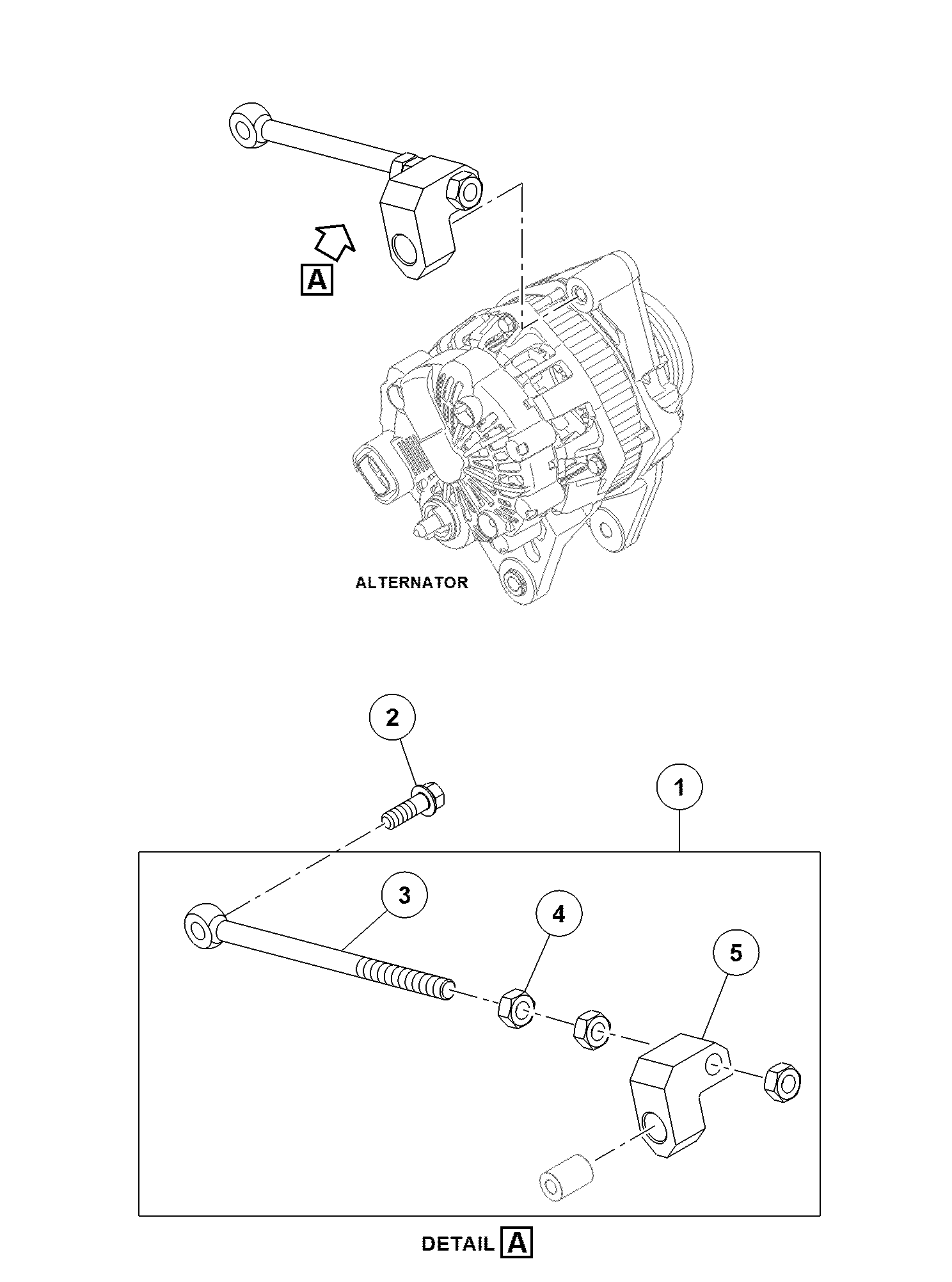 A

ALTERNATOR

2

1

3

4

5

DETAIL A