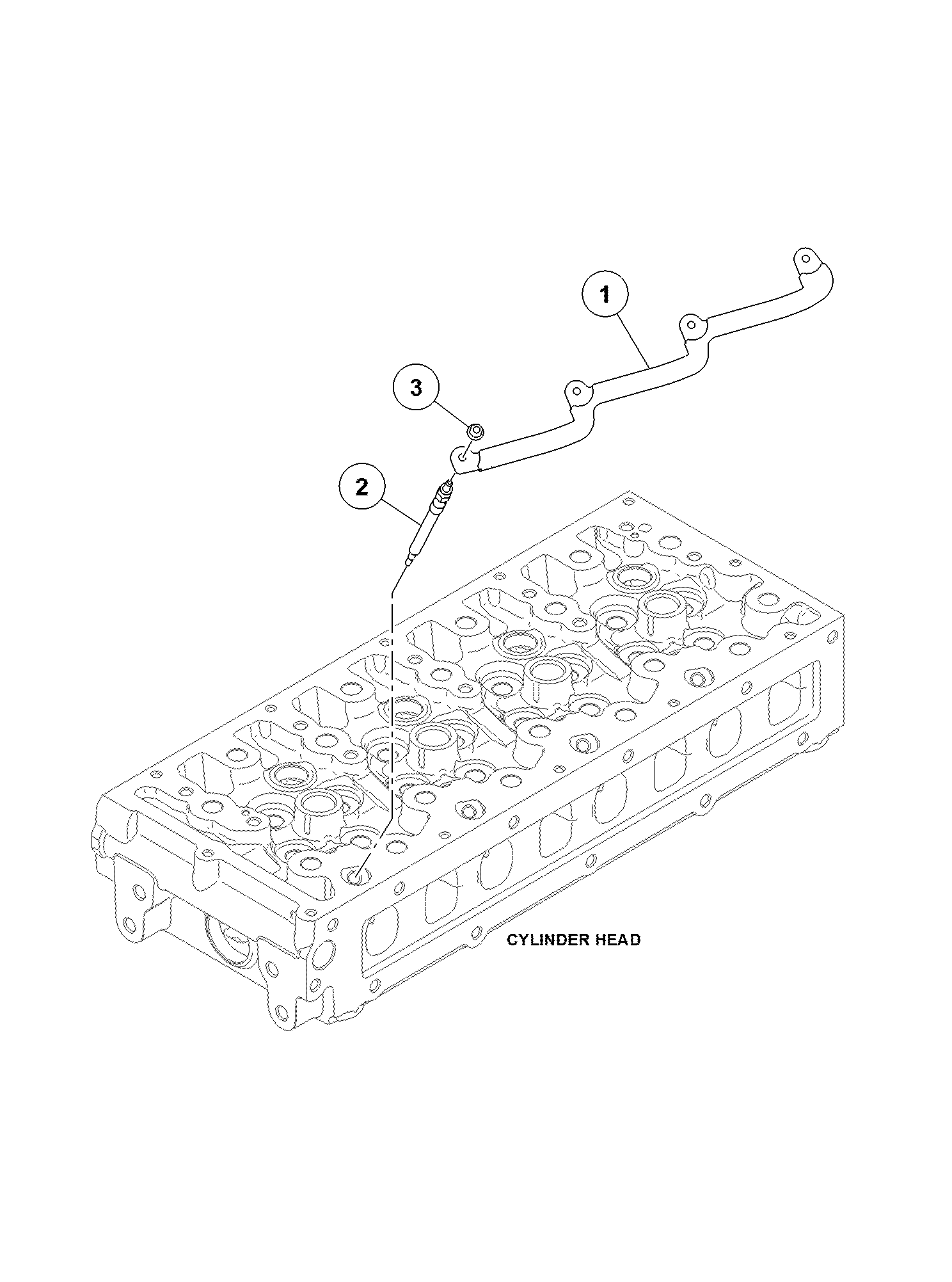 1

3

2

CYLINDER HEAD