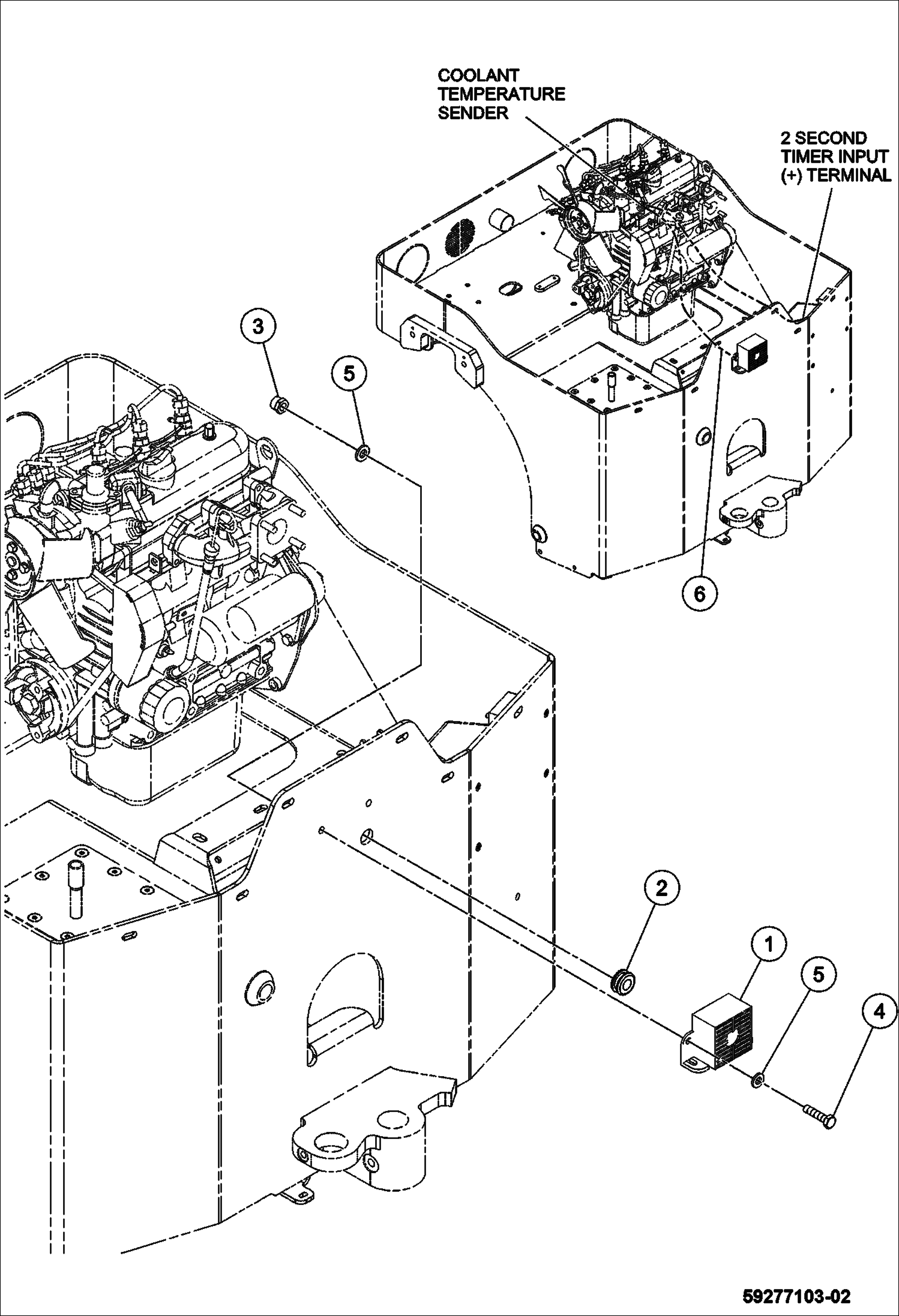 COOLANT TEMPERATURE SENDER

2 SECOND TIMER INPUT (+) TERMINAL

3

5

6

2

1

5

4

59277103-02