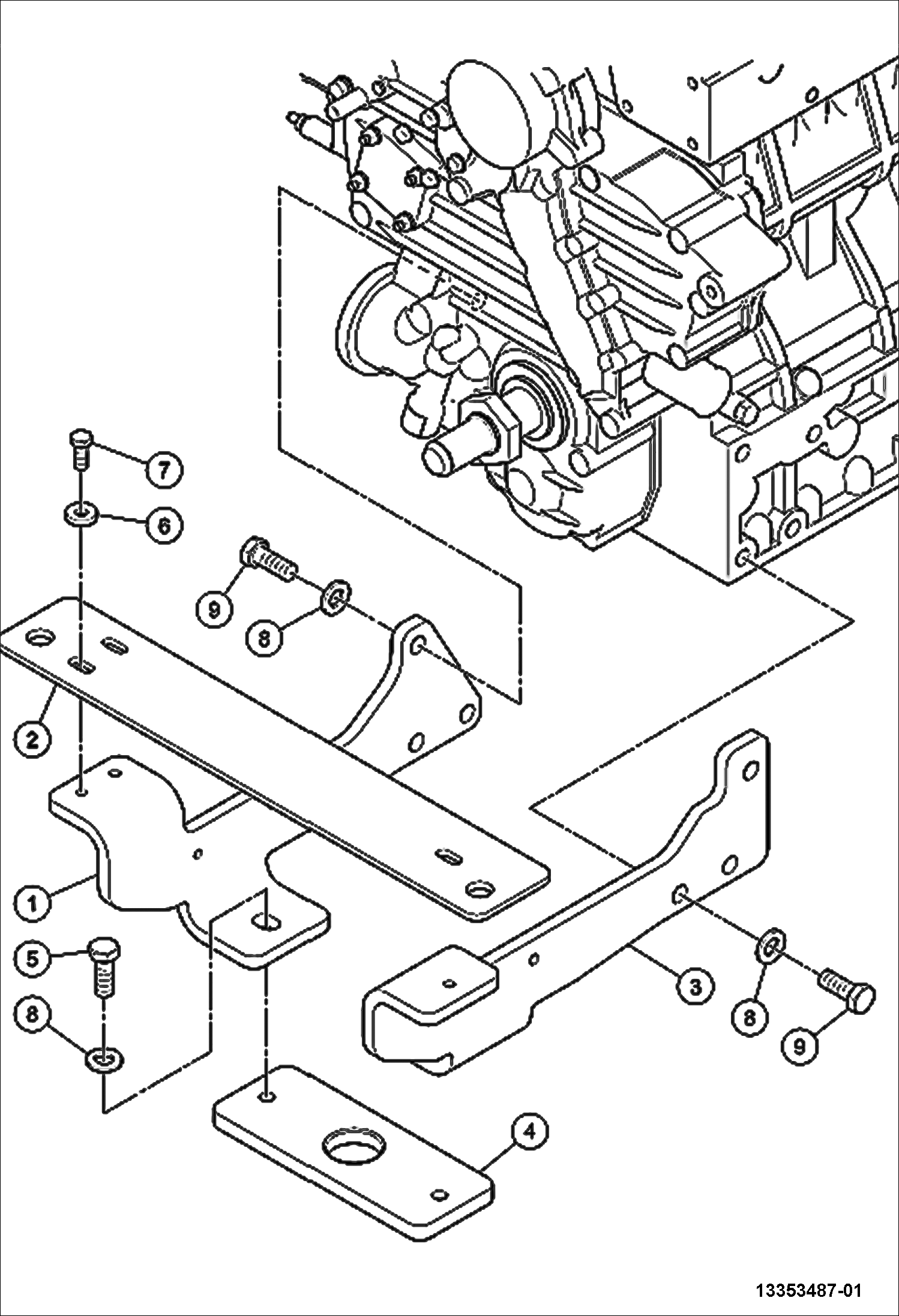 7
6
9
8
2
1
5
8
3
8
9
4
13353487-01