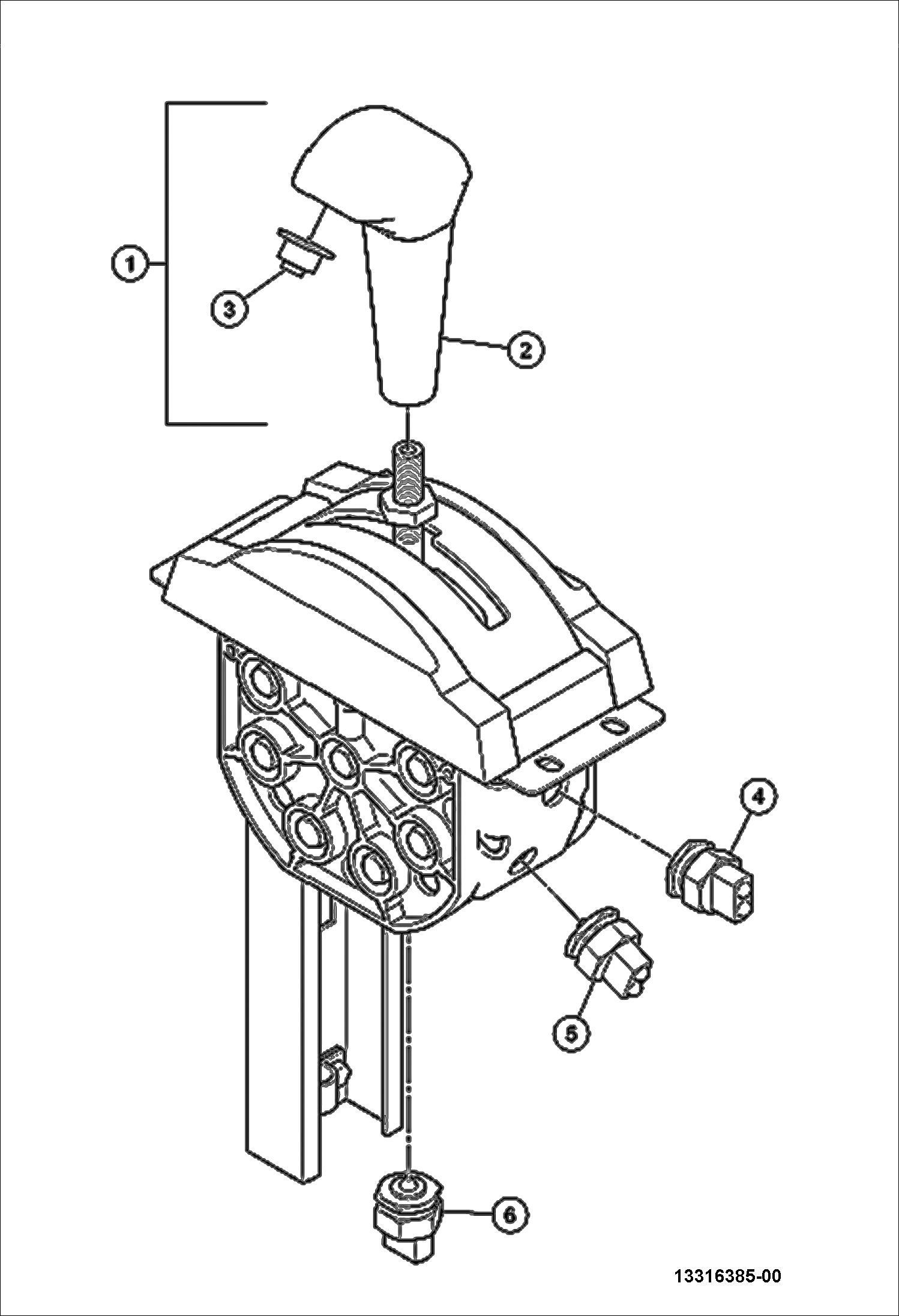 1
3
2
4
5
6
13316385-00