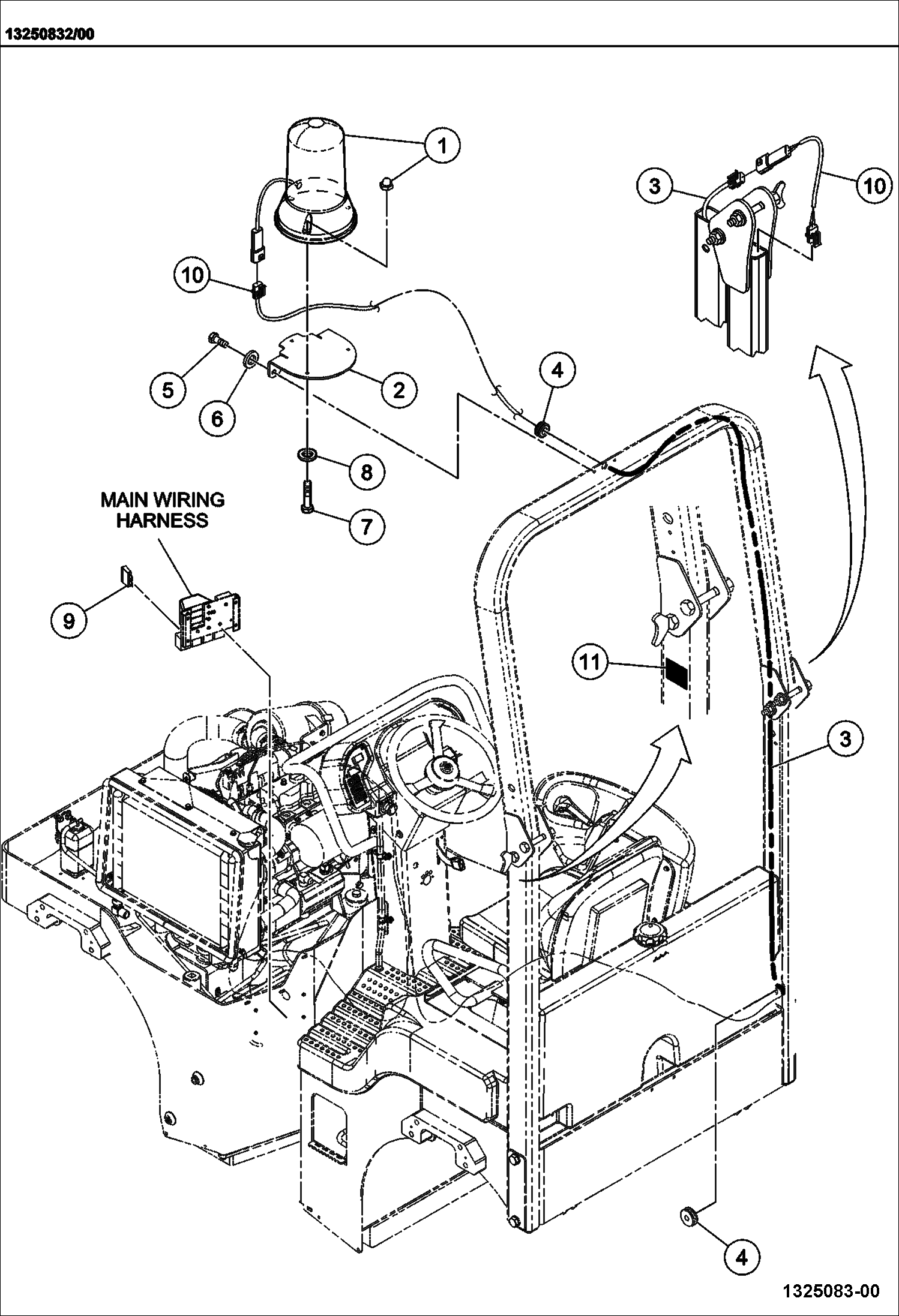 13250832/00

1

3

10

10

5

6

2

4

8

7

MAIN WIRING HARNESS

9

11

3

4

1325083-00