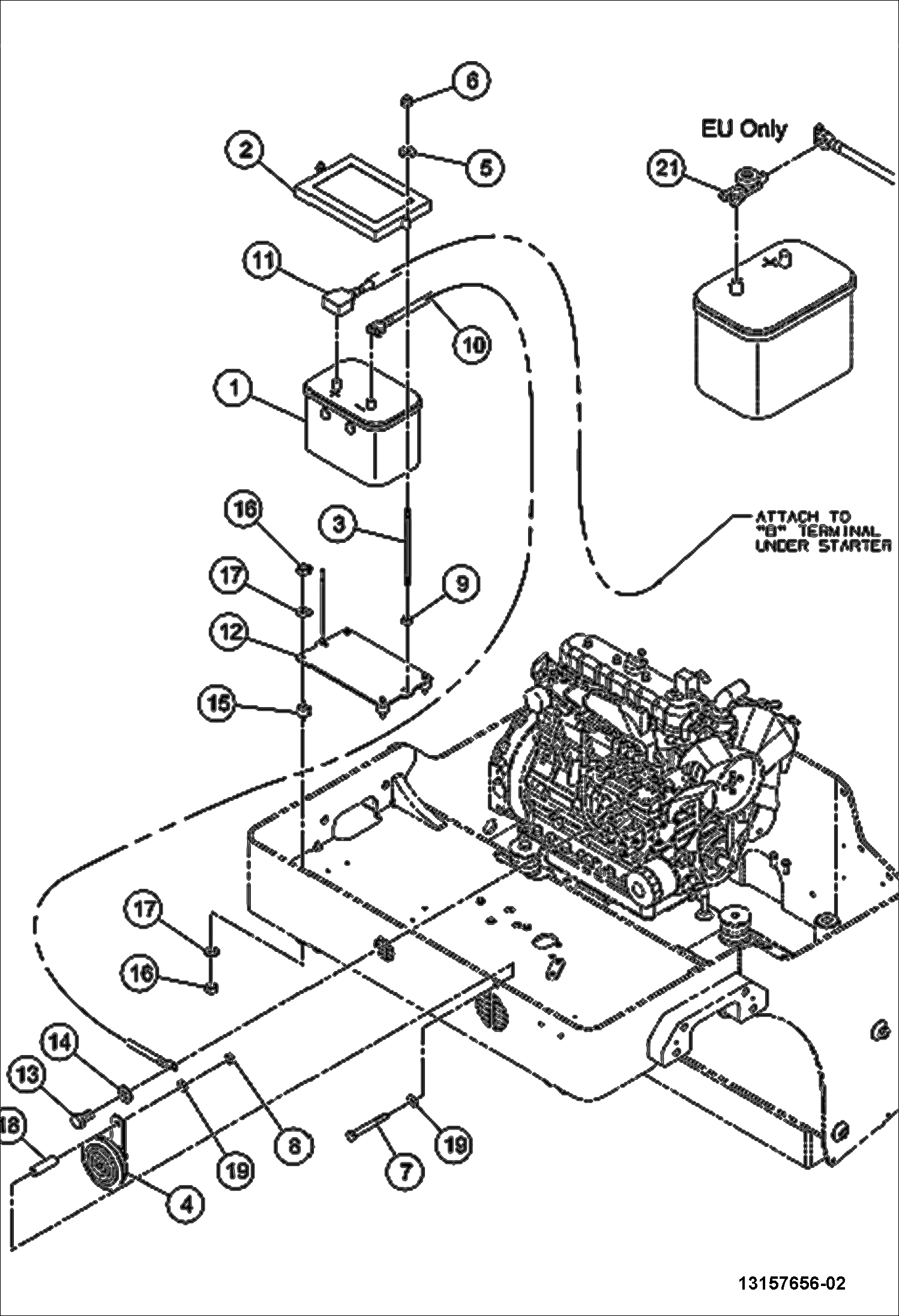 6

EU Only

2

5

21

11

10

1

16

3

ATTACH TO "B" TERMINAL UNDER STARTER

17

9

12

15

17

16

14

13

18

8

19

19

7

4

13157656-02