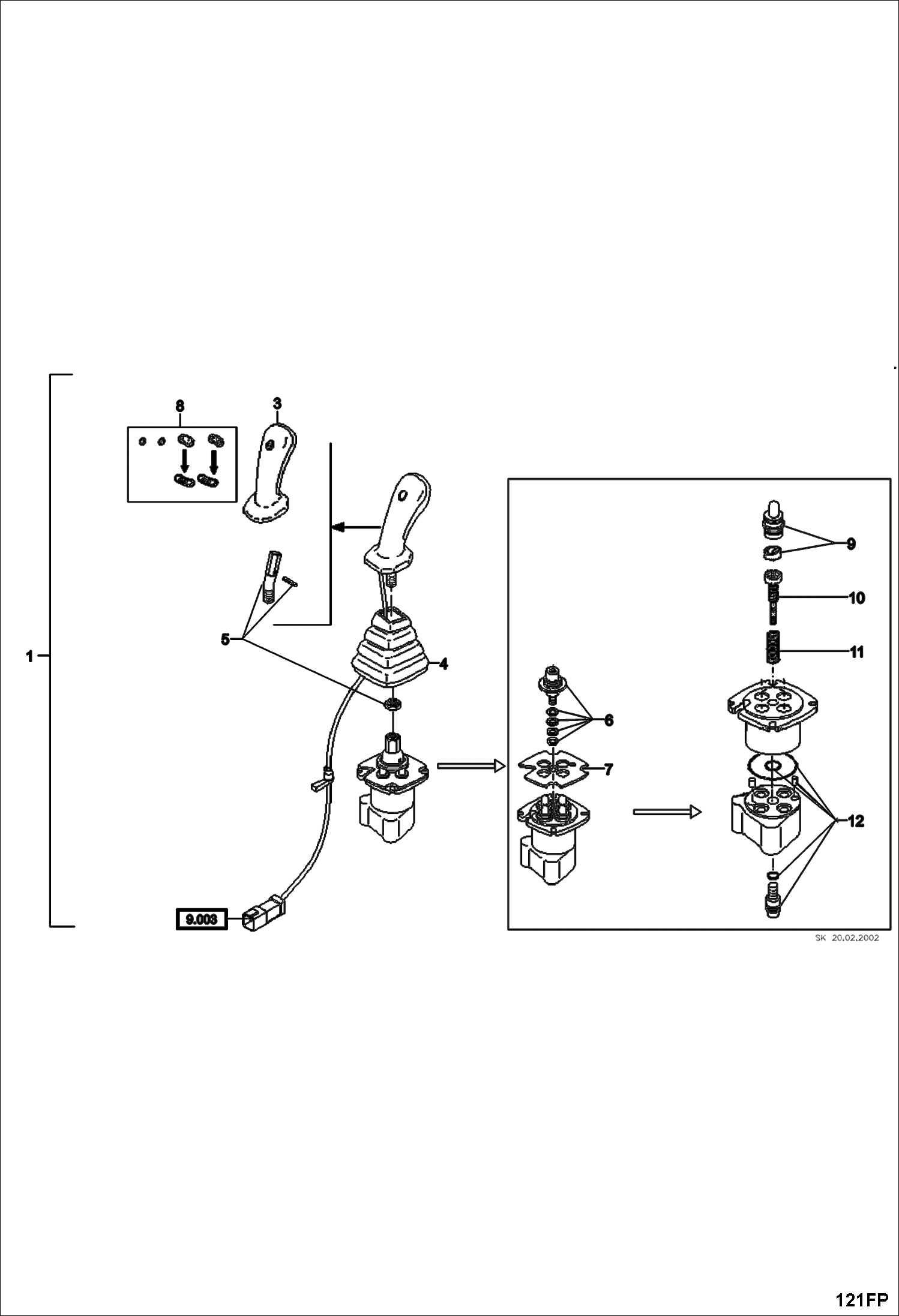 8
3
1
5
4
9.003
6
7
9
10
11
12
SK 20.02.2002
121FP